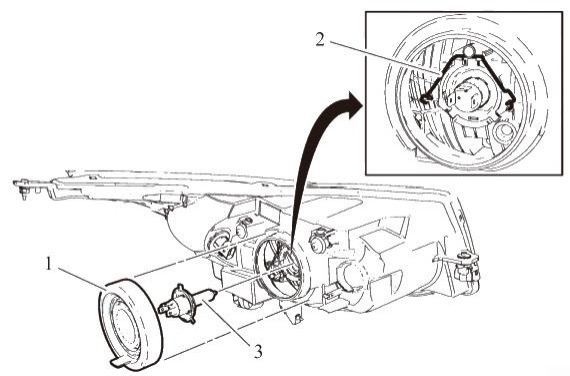 2

1

3