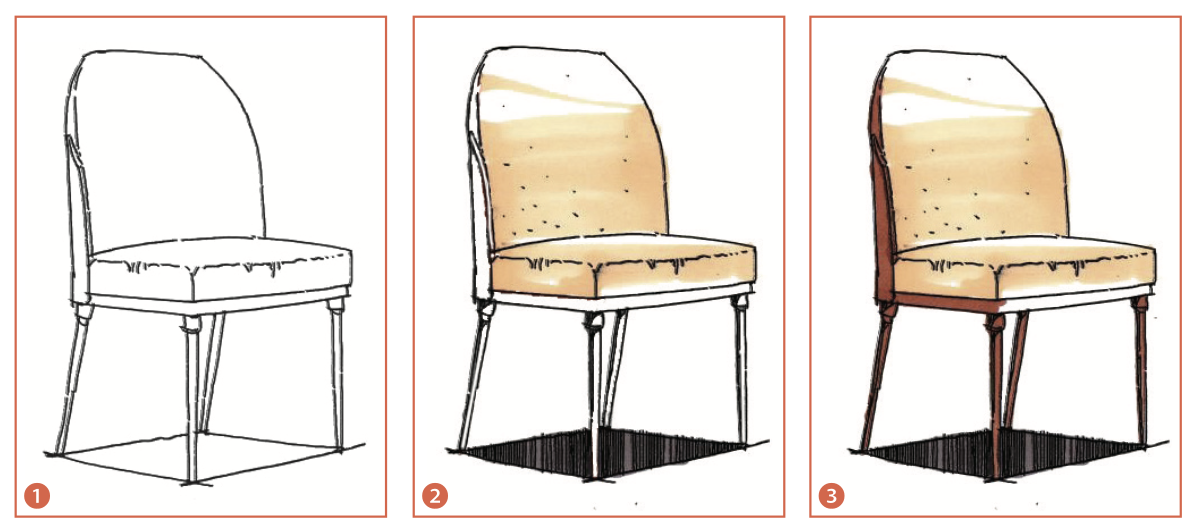 1

2

3