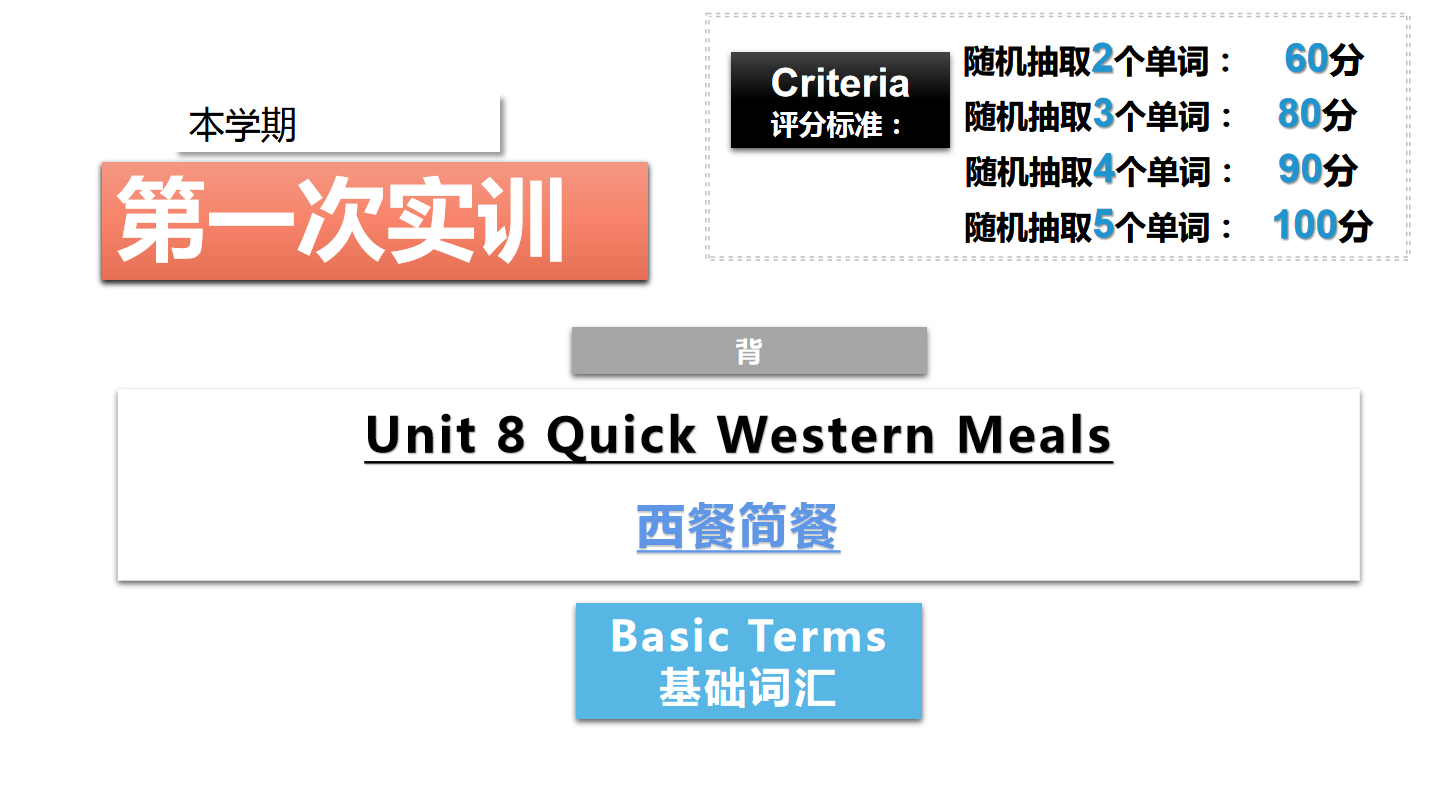 本学期

第一次实训

Criteria
评分标准：

随机抽取2个单词： 60分
随机抽取3个单词： 80分
随机抽取4个单词： 90分
随机抽取5个单词： 100分

背

Unit 8 Quick Western Meals

西餐简餐

Basic Terms
基础词汇