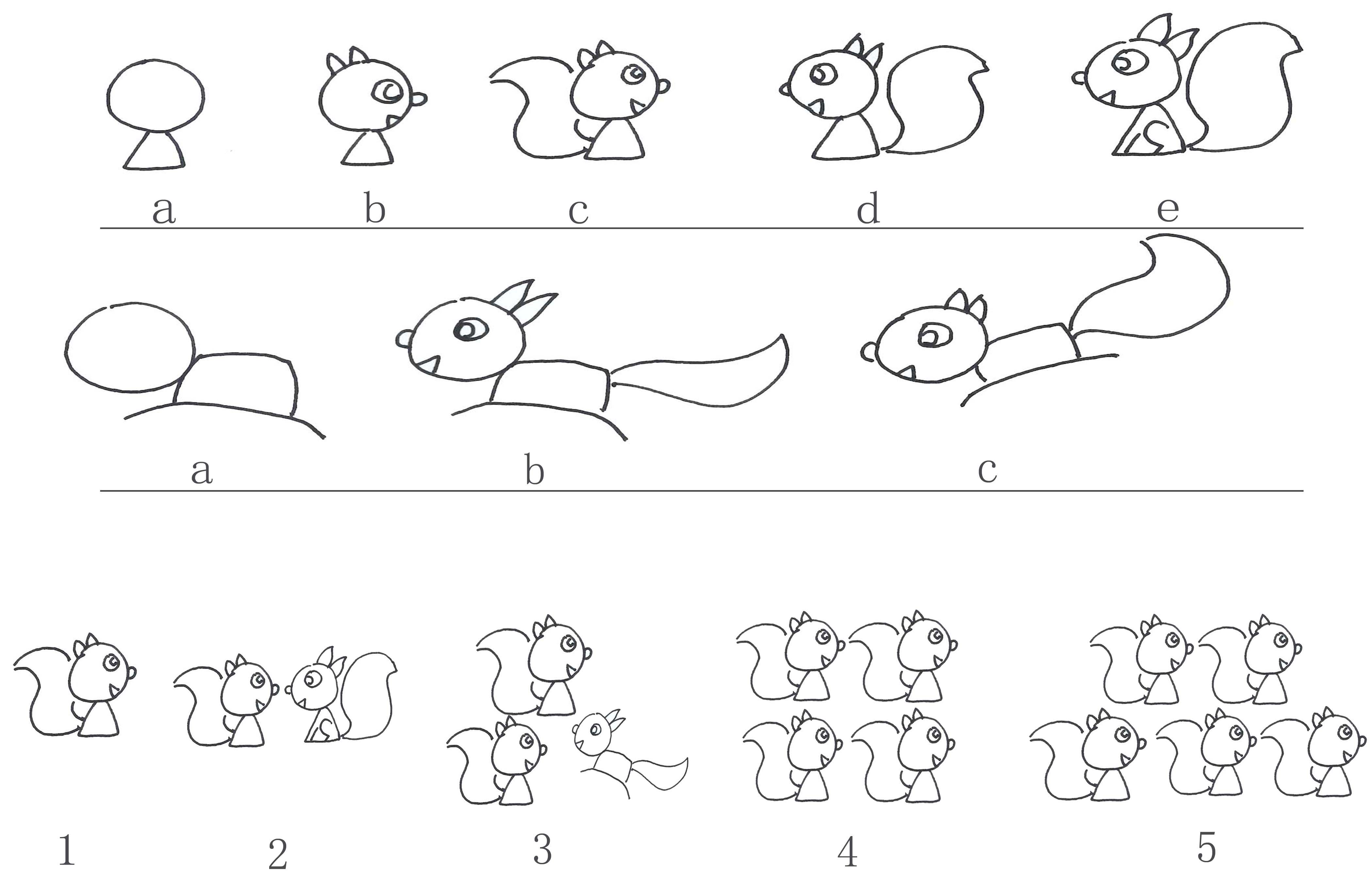 a b c d e

a b c

1 2 3 4 5