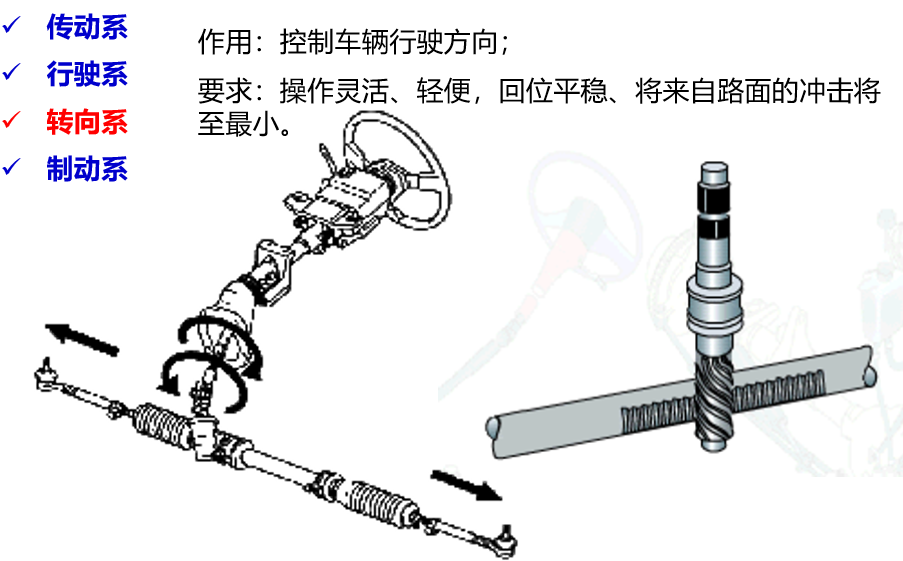 ✓ 传动系
✓ 行驶系
✓ 转向系
✓ 制动系

作用：控制车辆行驶方向；

要求：操作灵活、轻便，回位平稳、将来自路面的冲击将至最小。