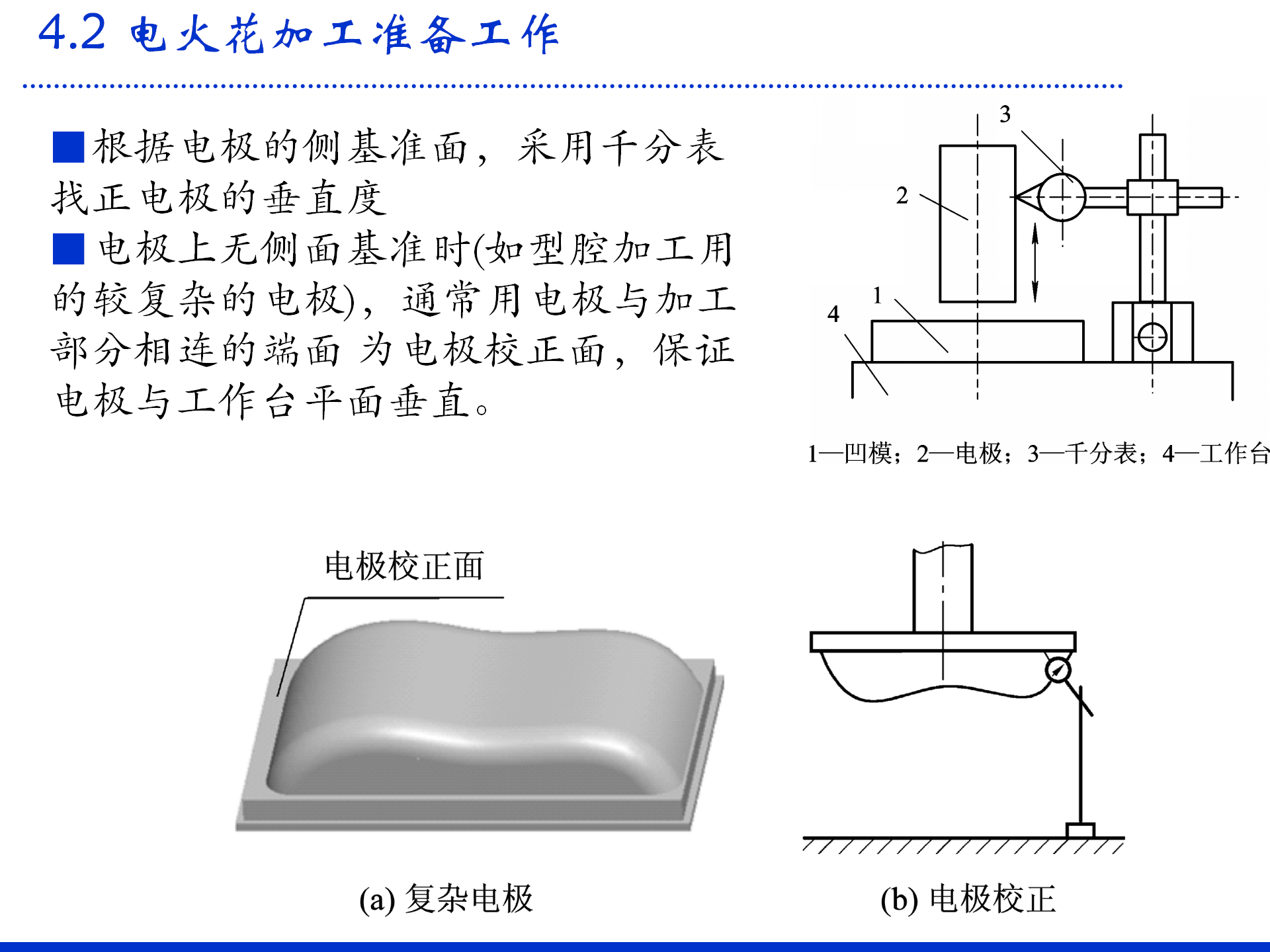 4.2 电火花加工准备工作

■根据电极的侧基准面，采用千分表找正电极的垂直度

■ 电极上无侧面基准时(如型腔加工用的较复杂的电极)，通常用电极与加工部分相连的端面 为电极校正面，保证电极与工作台平面垂直。

3
2
1
4

1—凹模；2—电极；3—千分表；4—工作台

电极校正面

(a) 复杂电极

(b) 电极校正