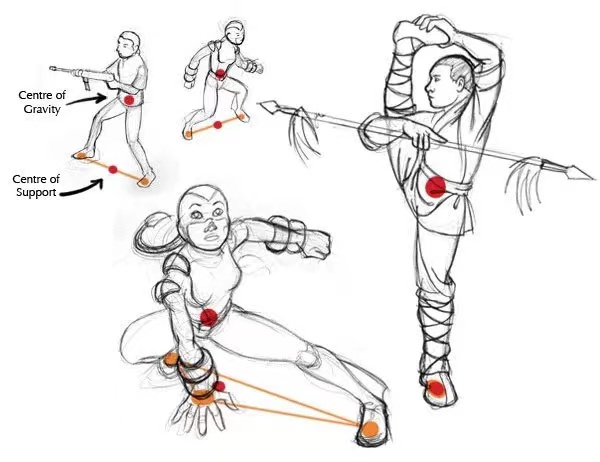 Centre of Gravity

Centre of Support