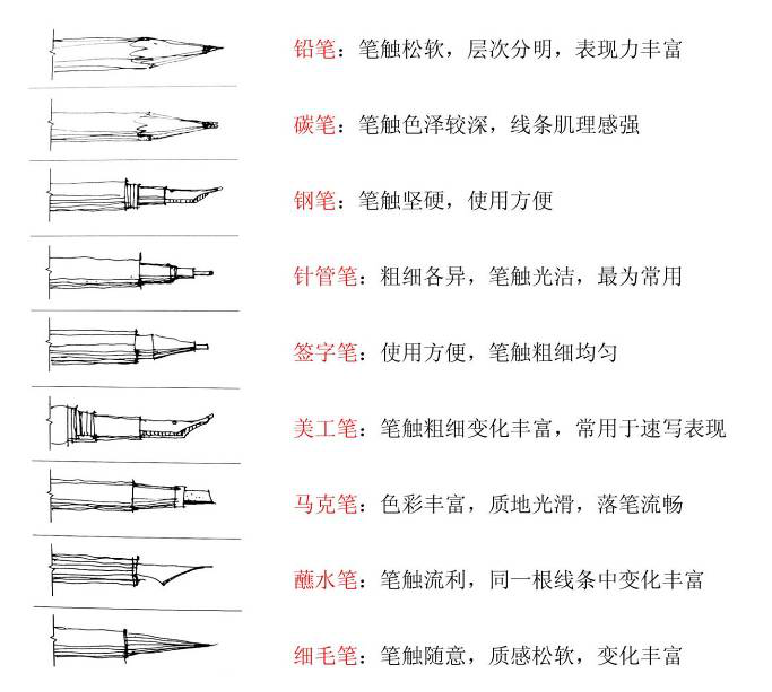 铅笔：笔触松软，层次分明，表现力丰富

碳笔：笔触色泽较深，线条肌理感强

钢笔：笔触坚硬，使用方便

针管笔：粗细各异，笔触光洁，最为常用

签字笔：使用方便，笔触粗细均匀

美工笔：笔触粗细变化丰富，常用于速写表现

马克笔：色彩丰富，质地光滑，落笔流畅

蘸水笔：笔触流利，同一根线条中变化丰富

细毛笔：笔触随意，质感松软，变化丰富