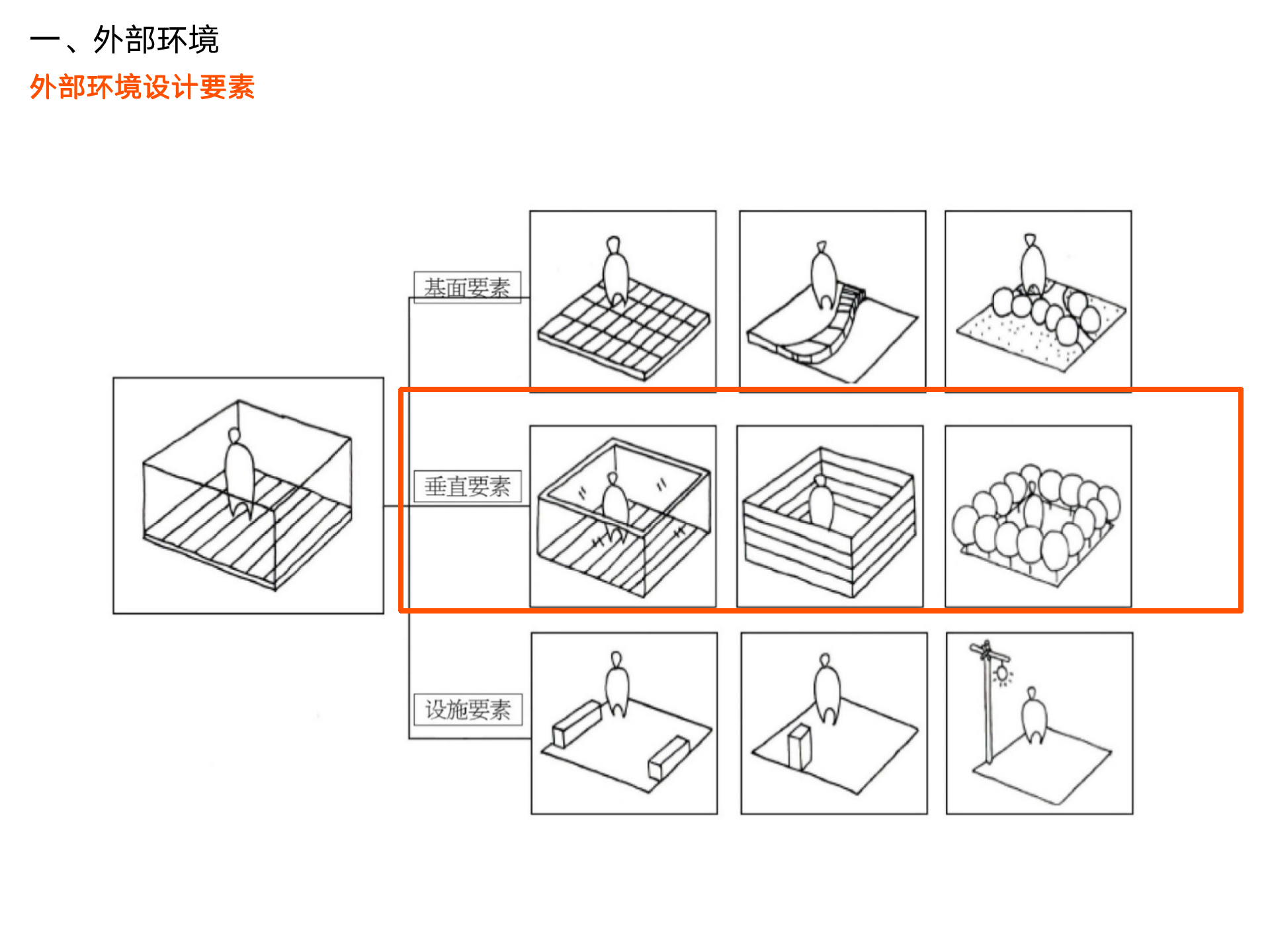 一、外部环境
外部环境设计要素

基面要素

垂直要素

设施要素