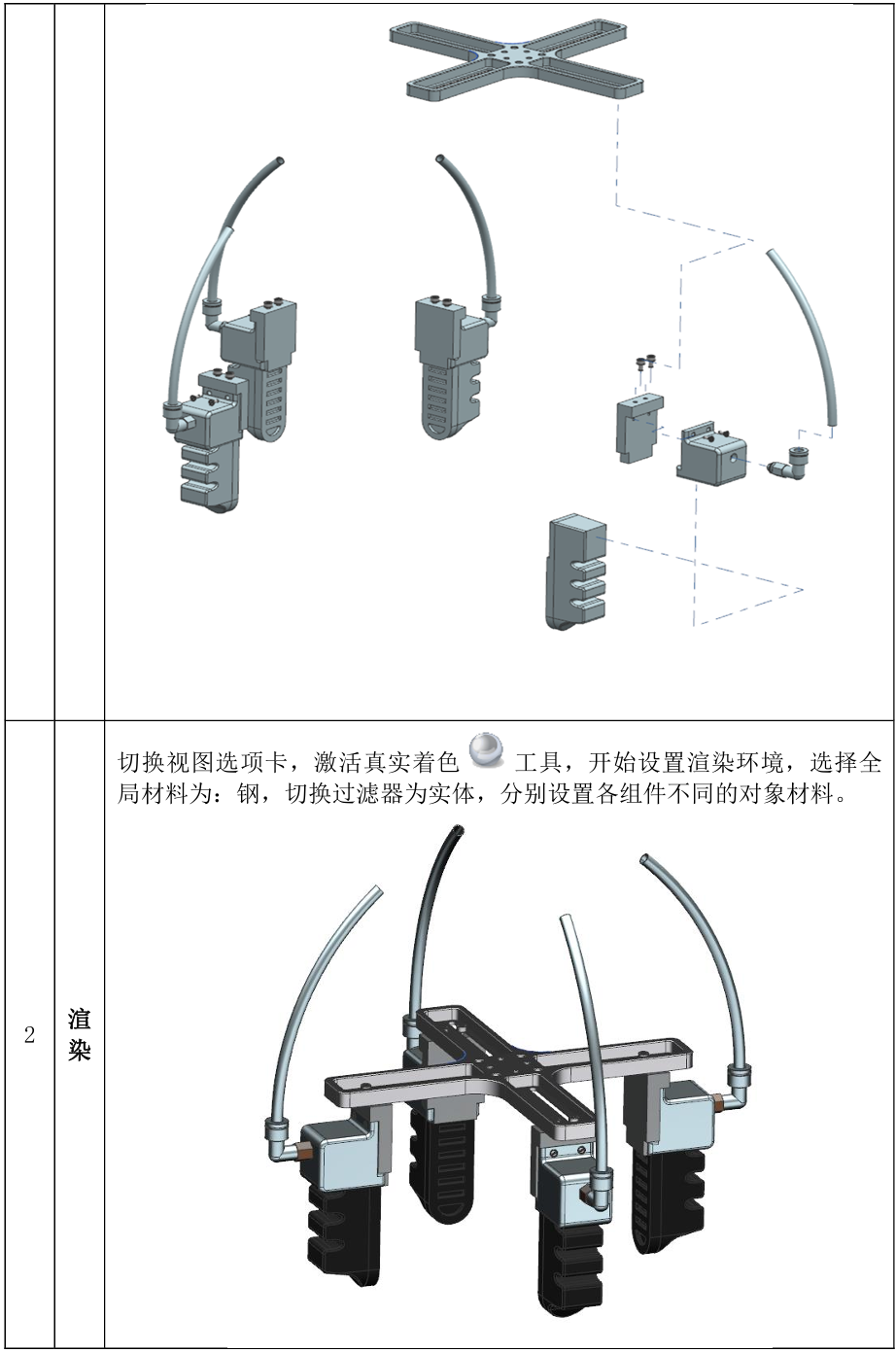 | | | |
|---|---|---|
| | | |
| 2 | 渲染 | 切换视图选项卡，激活真实着色 工具，开始设置渲染环境，选择全局材料为：钢，切换过滤器为实体，分别设置各组件不同的对象材料。 |