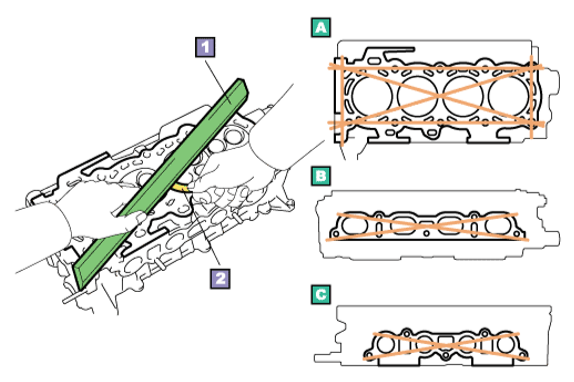 1
2
A
B
C