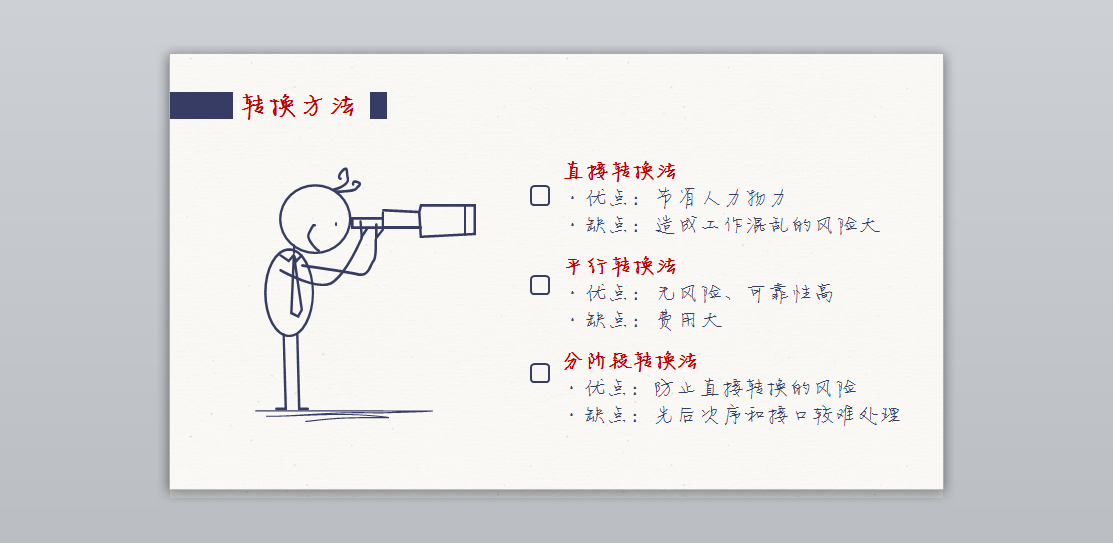 转换方法

直接转换法
· 优点：节省人力物力
· 缺点：造成工作混乱的风险大

平行转换法
· 优点：无风险、可靠性高
· 缺点：费用大

分阶段转换法
· 优点：防止直接转换的风险
· 缺点：先后次序和接口较难处理