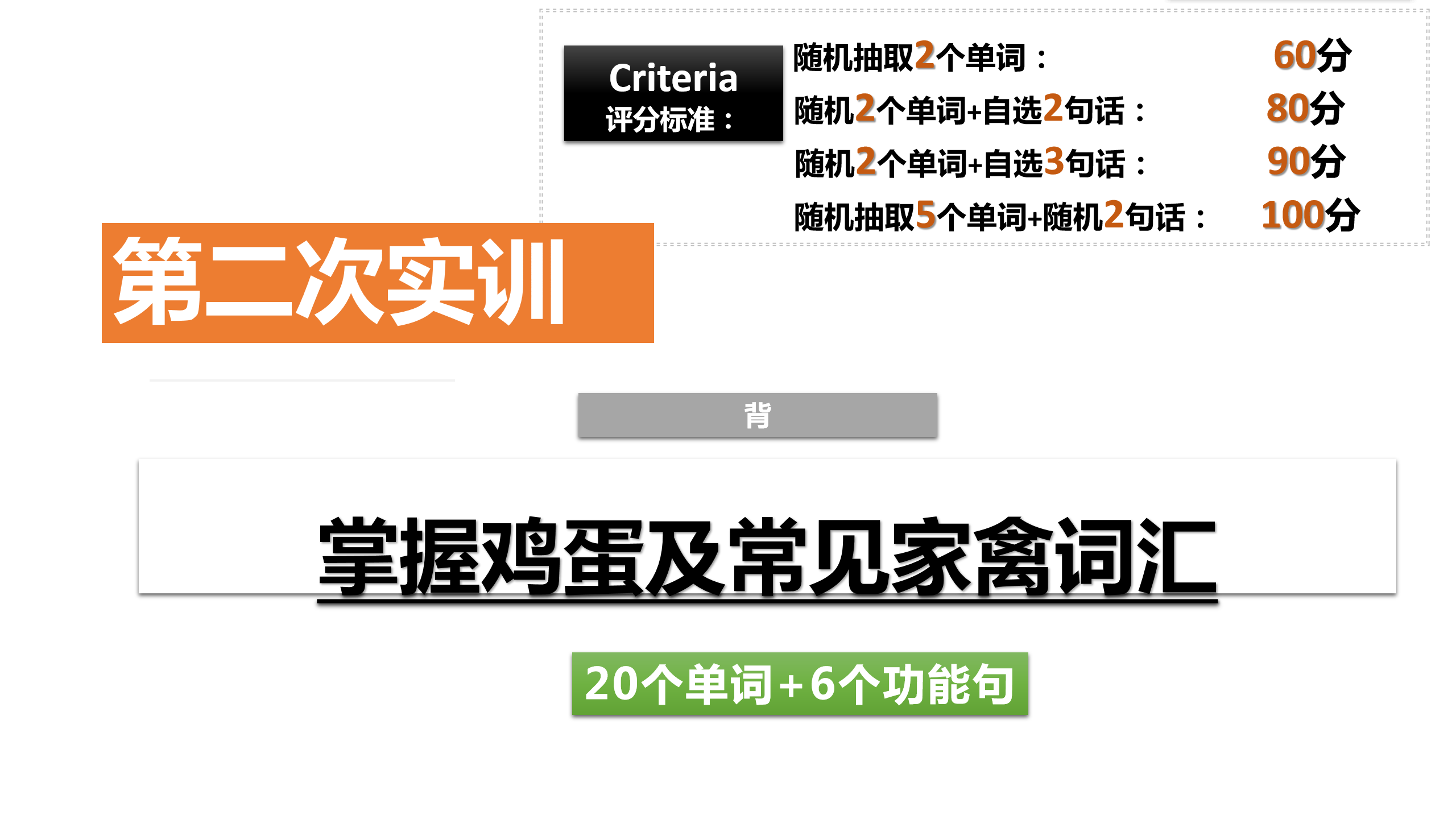 Criteria
评分标准：

随机抽取2个单词： 60分
随机2个单词+自选2句话： 80分
随机2个单词+自选3句话： 90分
随机抽取5个单词+随机2句话： 100分

第二次实训

背

掌握鸡蛋及常见家禽词汇

20个单词+6个功能句