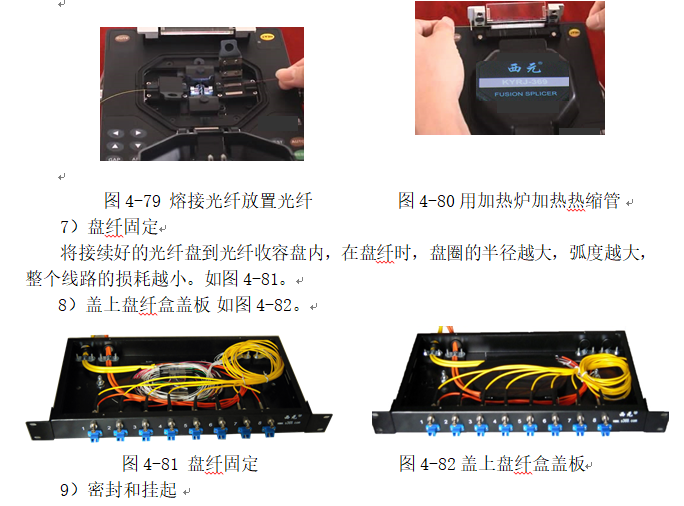 西元
KYRJ-369
FUSION SPLICER

图 4-79 熔接光纤放置光纤　　图 4-80 用加热炉加热热缩管

7）盘纤固定

将接续好的光纤盘到光纤收容盘内，在盘纤时，盘圈的半径越大，弧度越大，整个线路的损耗越小。如图 4-81。

8）盖上盘纤盒盖板 如图 4-82。

1 2 3 4 5 6 7 8

1 2 3 4 5 6 7 8

图 4-81 盘纤固定　　图 4-82 盖上盘纤盒盖板

9）密封和挂起