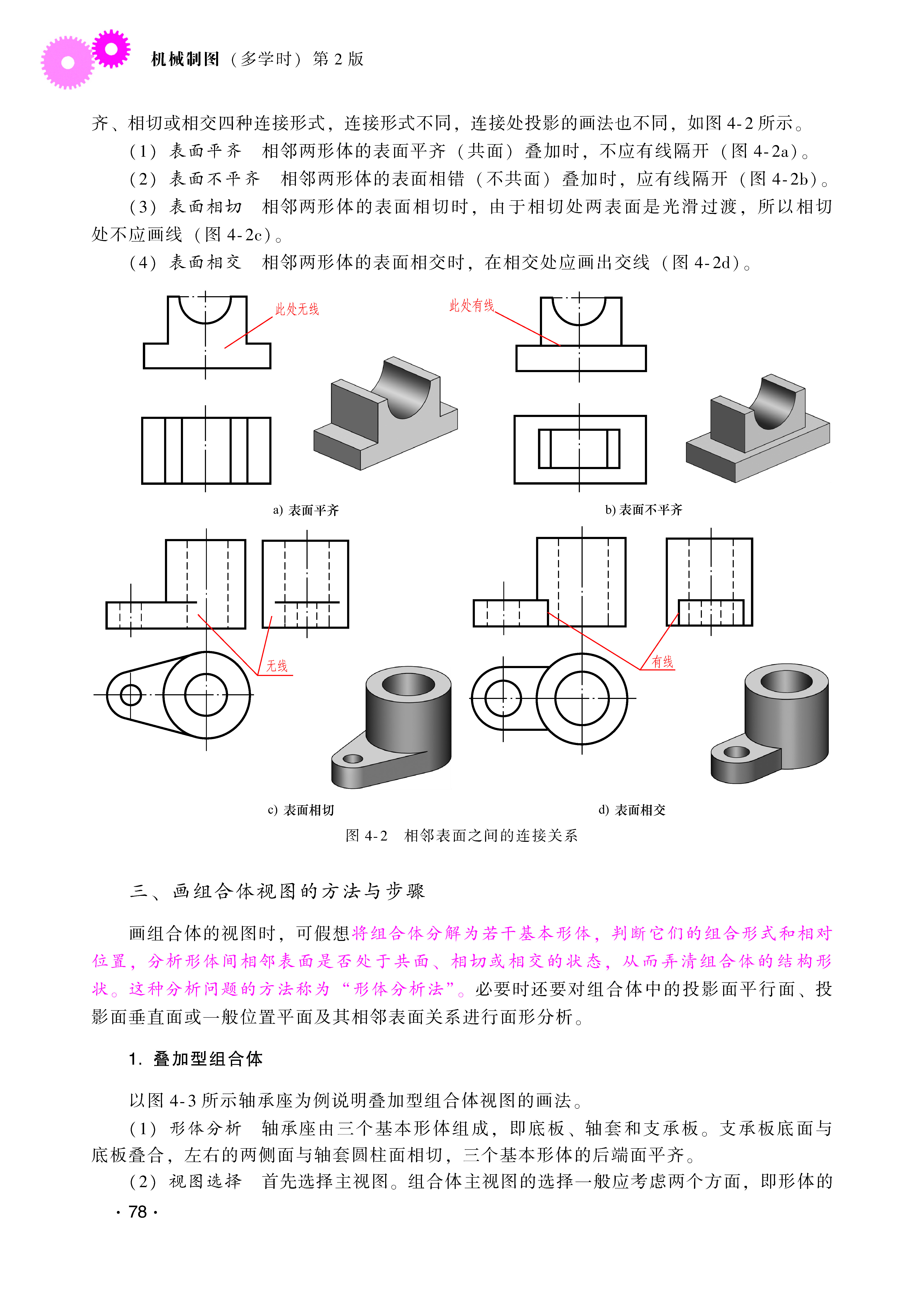 机械制图（多学时）第 2 版

齐、相切或相交四种连接形式，连接形式不同，连接处投影的画法也不同，如图 4-2 所示。

（1）表面平齐　相邻两形体的表面平齐（共面）叠加时，不应有线隔开（图 4-2a）。

（2）表面不平齐　相邻两形体的表面相错（不共面）叠加时，应有线隔开（图 4-2b）。

（3）表面相切　相邻两形体的表面相切时，由于相切处两表面是光滑过渡，所以相切处不应画线（图 4-2c）。

（4）表面相交　相邻两形体的表面相交时，在相交处应画出交线（图 4-2d）。

此处无线

此处有线

a) 表面平齐

b) 表面不平齐

无线

有线

c) 表面相切

d) 表面相交

图 4-2　相邻表面之间的连接关系

三、画组合体视图的方法与步骤

画组合体的视图时，可假想将组合体分解为若干基本形体，判断它们的组合形式和相对位置，分析形体间相邻表面是否处于共面、相切或相交的状态，从而弄清组合体的结构形状。这种分析问题的方法称为“形体分析法”。必要时还要对组合体中的投影面平行面、投影面垂直面或一般位置平面及其相邻表面关系进行面形分析。

1. 叠加型组合体

以图 4-3 所示轴承座为例说明叠加型组合体视图的画法。

（1）形体分析　轴承座由三个基本形体组成，即底板、轴套和支承板。支承板底面与底板叠合，左右的两侧面与轴套圆柱面相切，三个基本形体的后端面平齐。

（2）视图选择　首先选择主视图。组合体主视图的选择一般应考虑两个方面，即形体的

· 78 ·