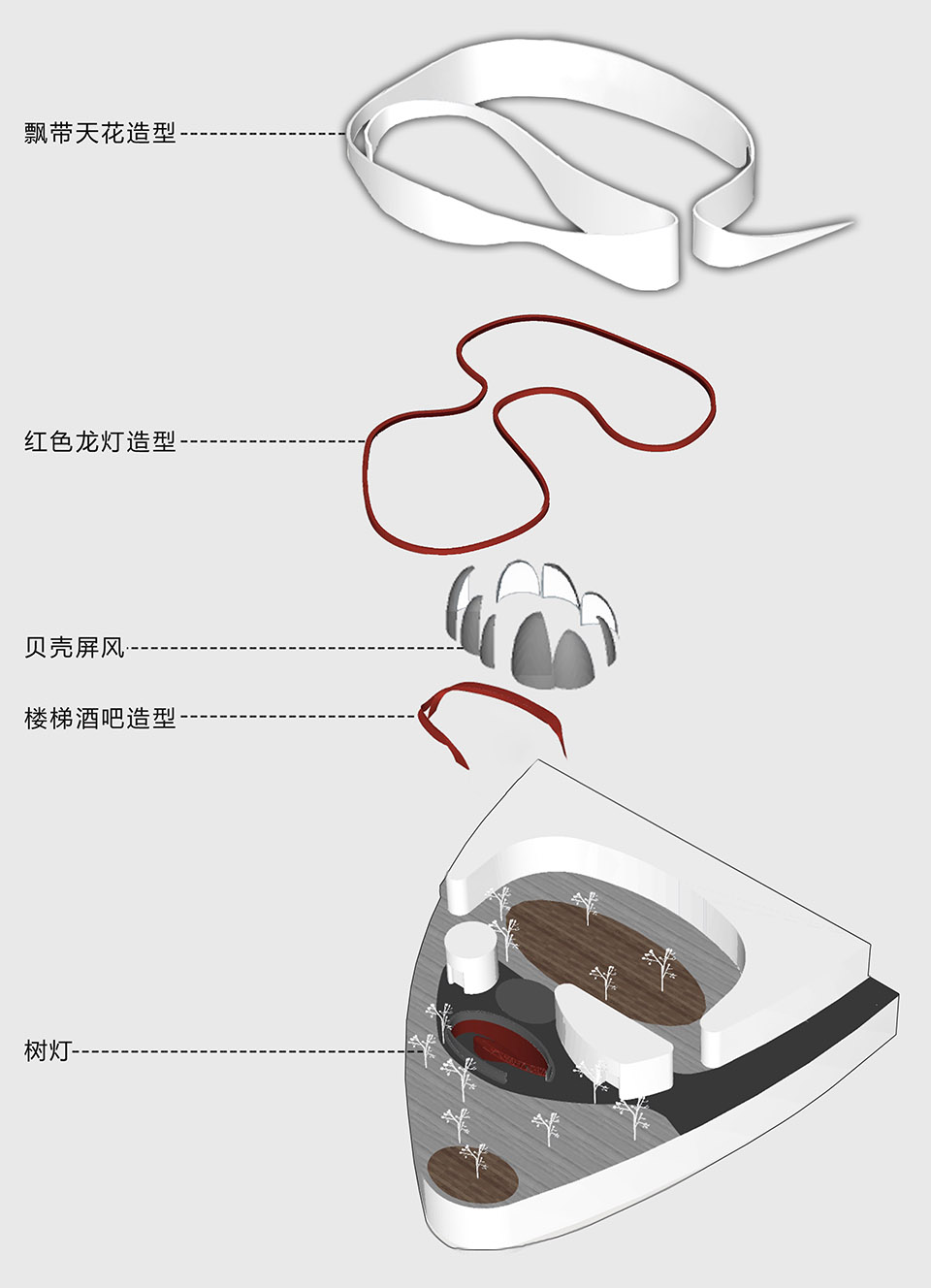 飘带天花造型

红色龙灯造型

贝壳屏风

楼梯酒吧造型

树灯