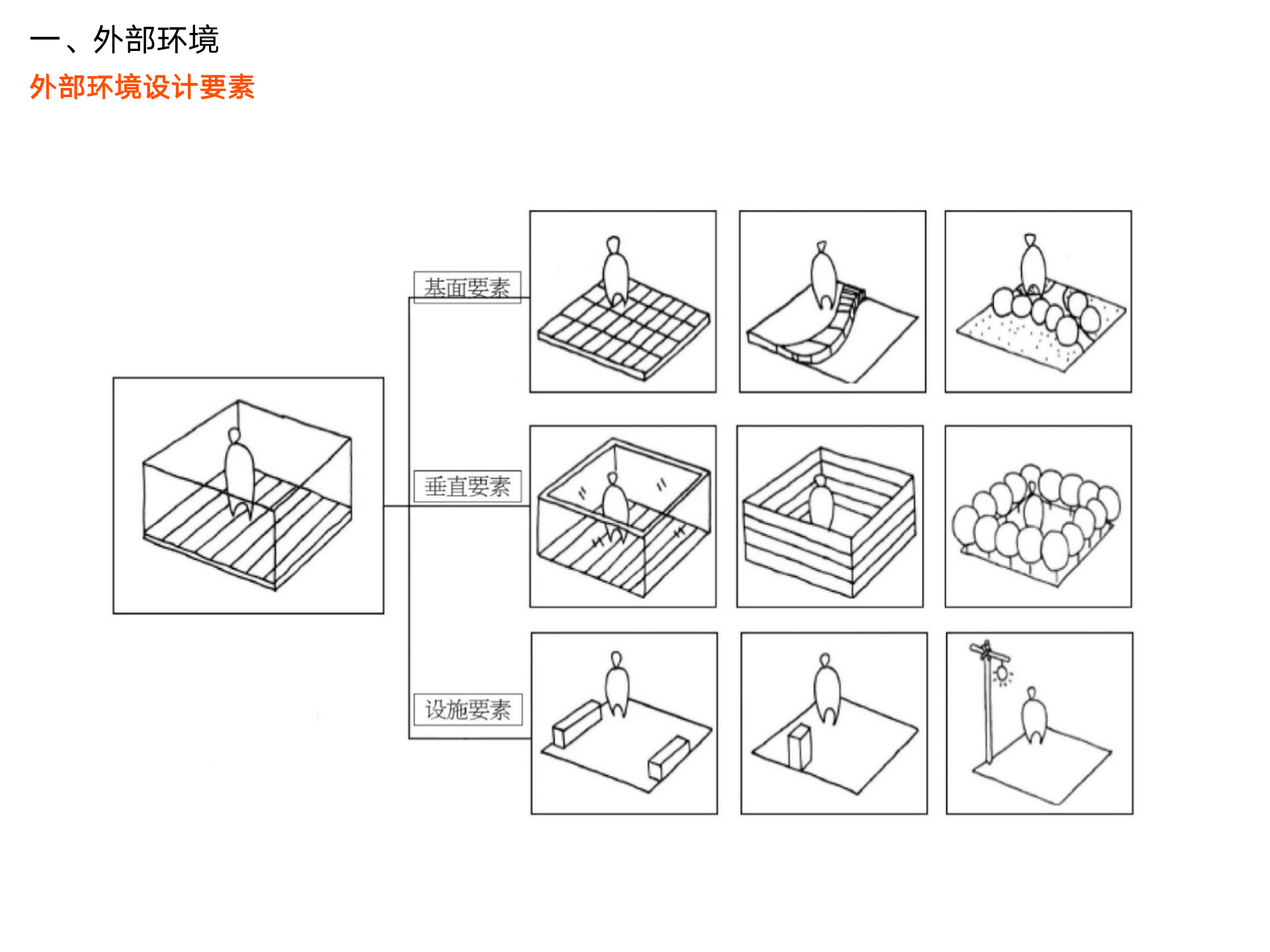 一、外部环境

外部环境设计要素

基面要素

垂直要素

设施要素