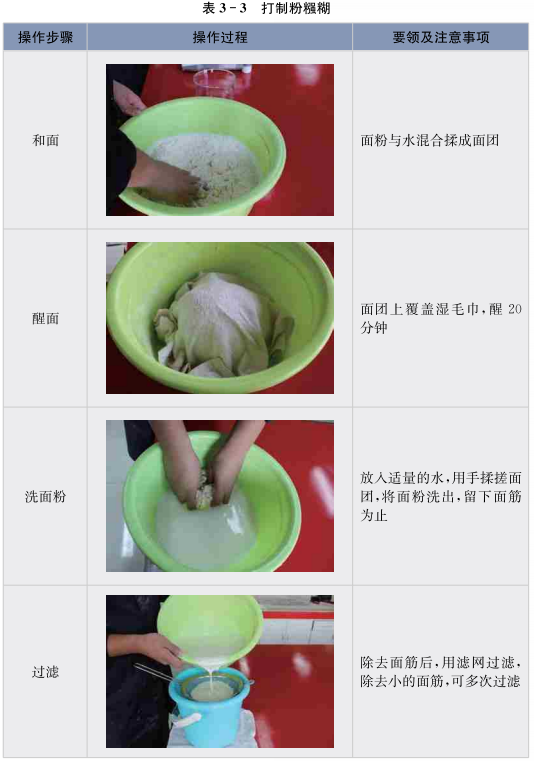 表 3－3　打制粉糨糊

| 操作步骤 | 操作过程 | 要领及注意事项 |
|---|---|---|
| 和面 | | 面粉与水混合揉成面团 |
| 醒面 | | 面团上覆盖湿毛巾，醒 20 分钟 |
| 洗面粉 | | 放入适量的水，用手揉搓面团，将面粉洗出，留下面筋为止 |
| 过滤 | | 除去面筋后，用滤网过滤，除去小的面筋，可多次过滤 |