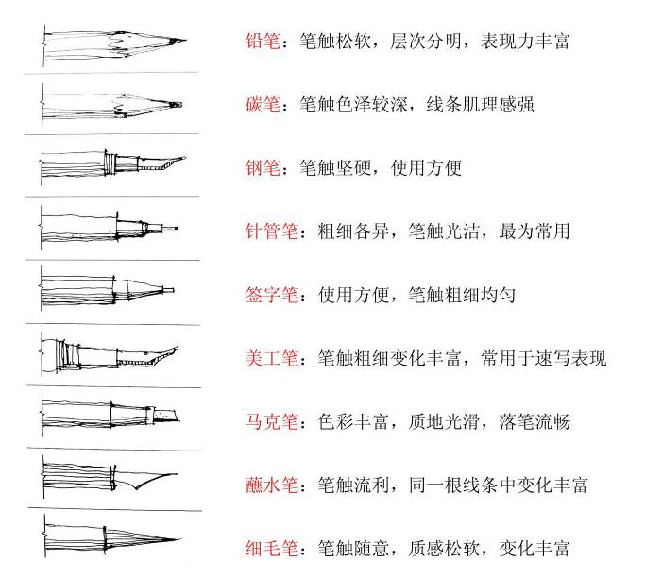 铅笔：笔触松软，层次分明，表现力丰富

碳笔：笔触色泽较深，线条肌理感强

钢笔：笔触坚硬，使用方便

针管笔：粗细各异，笔触光洁，最为常用

签字笔：使用方便，笔触粗细均匀

美工笔：笔触粗细变化丰富，常用于速写表现

马克笔：色彩丰富，质地光滑，落笔流畅

蘸水笔：笔触流利，同一根线条中变化丰富

细毛笔：笔触随意，质感松软，变化丰富