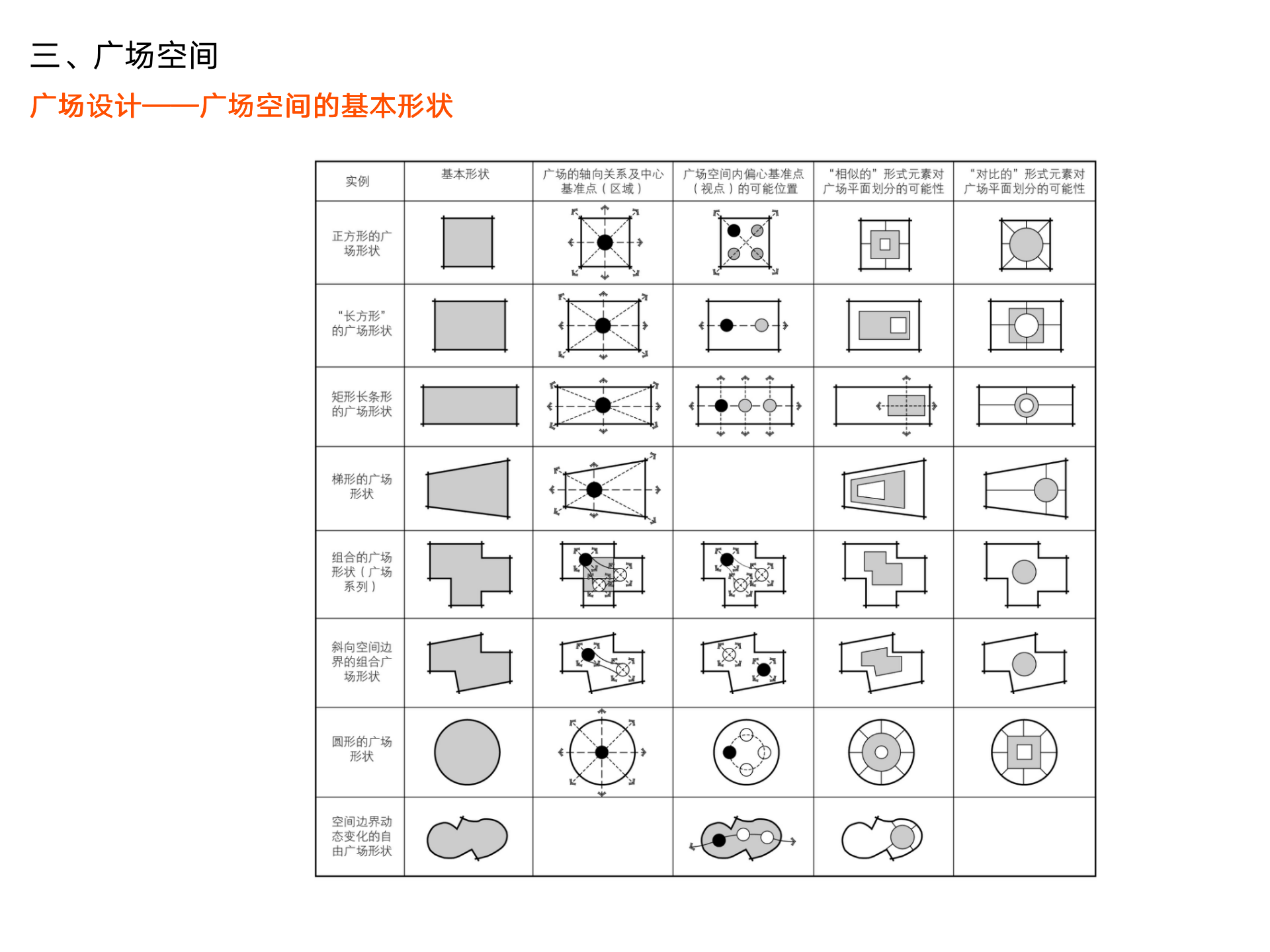 三、广场空间

广场设计——广场空间的基本形状

| 实例 | 基本形状 | 广场的轴向关系及中心基准点（区域） | 广场空间内偏心基准点（视点）的可能位置 | “相似的”形式元素对广场平面划分的可能性 | “对比的”形式元素对广场平面划分的可能性 |
|---|---|---|---|---|---|
| 正方形的广场形状 | | | | | |
| “长方形”的广场形状 | | | | | |
| 矩形长条形的广场形状 | | | | | |
| 梯形的广场形状 | | | | | |
| 组合的广场形状（广场系列） | | | | | |
| 斜向空间边界的组合广场形状 | | | | | |
| 圆形的广场形状 | | | | | |
| 空间边界动态变化的自由广场形状 | | | | | |