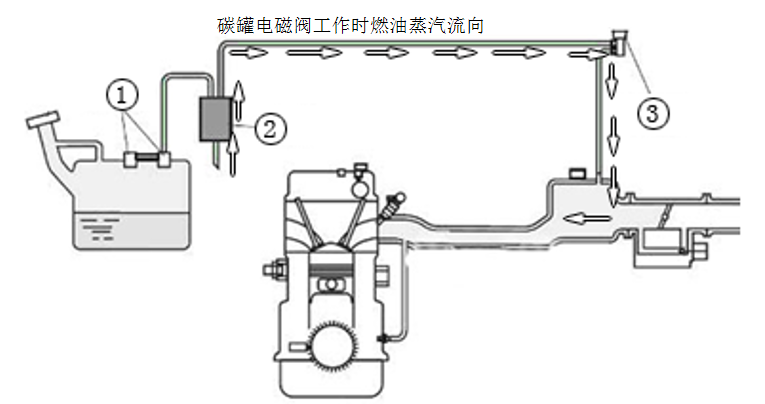 碳罐电磁阀工作时燃油蒸汽流向

①

②

③