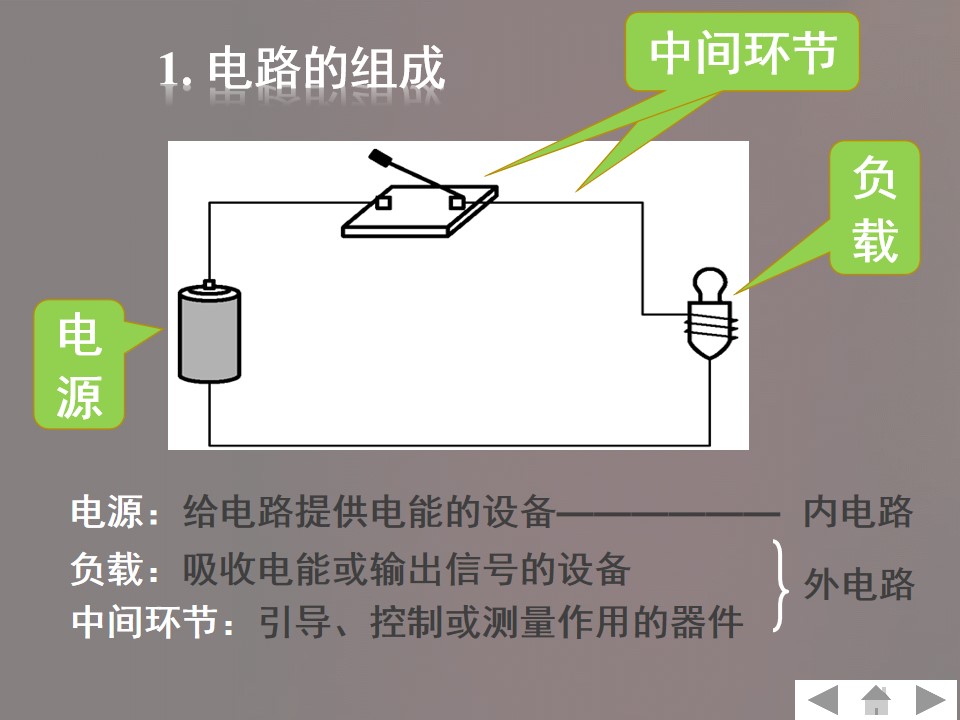 1. 电路的组成

中间环节

负载

电源

电源：给电路提供电能的设备—————— 内电路

负载：吸收电能或输出信号的设备

中间环节：引导、控制或测量作用的器件

外电路