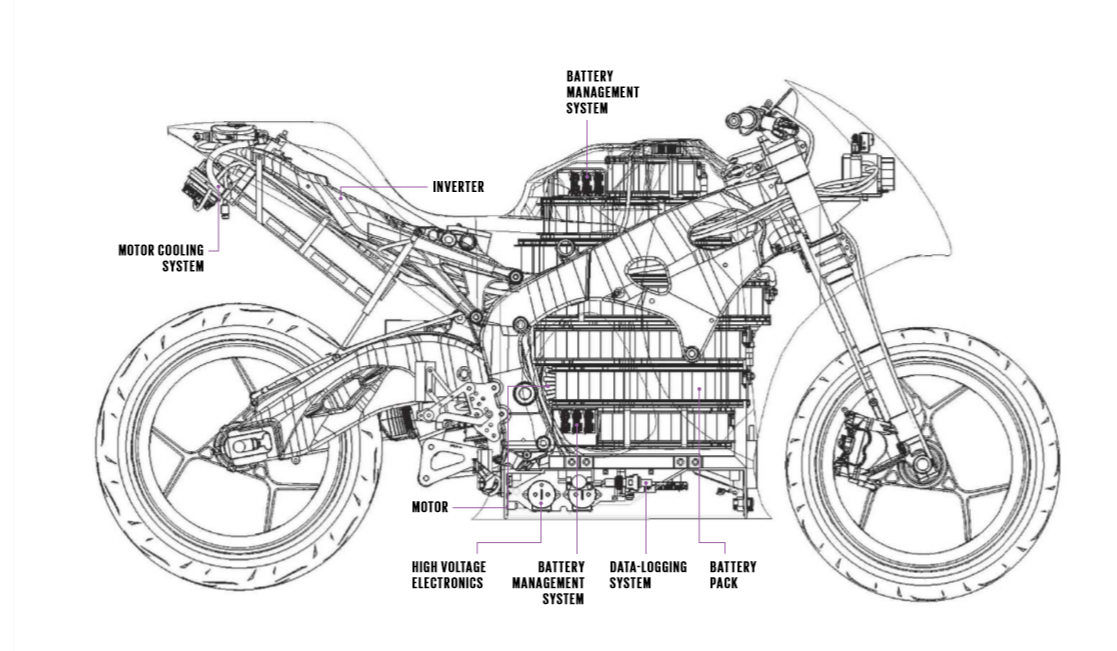 BATTERY MANAGEMENT SYSTEM

INVERTER

MOTOR COOLING SYSTEM

MOTOR

HIGH VOLTAGE ELECTRONICS

BATTERY MANAGEMENT SYSTEM

DATA-LOGGING SYSTEM

BATTERY PACK