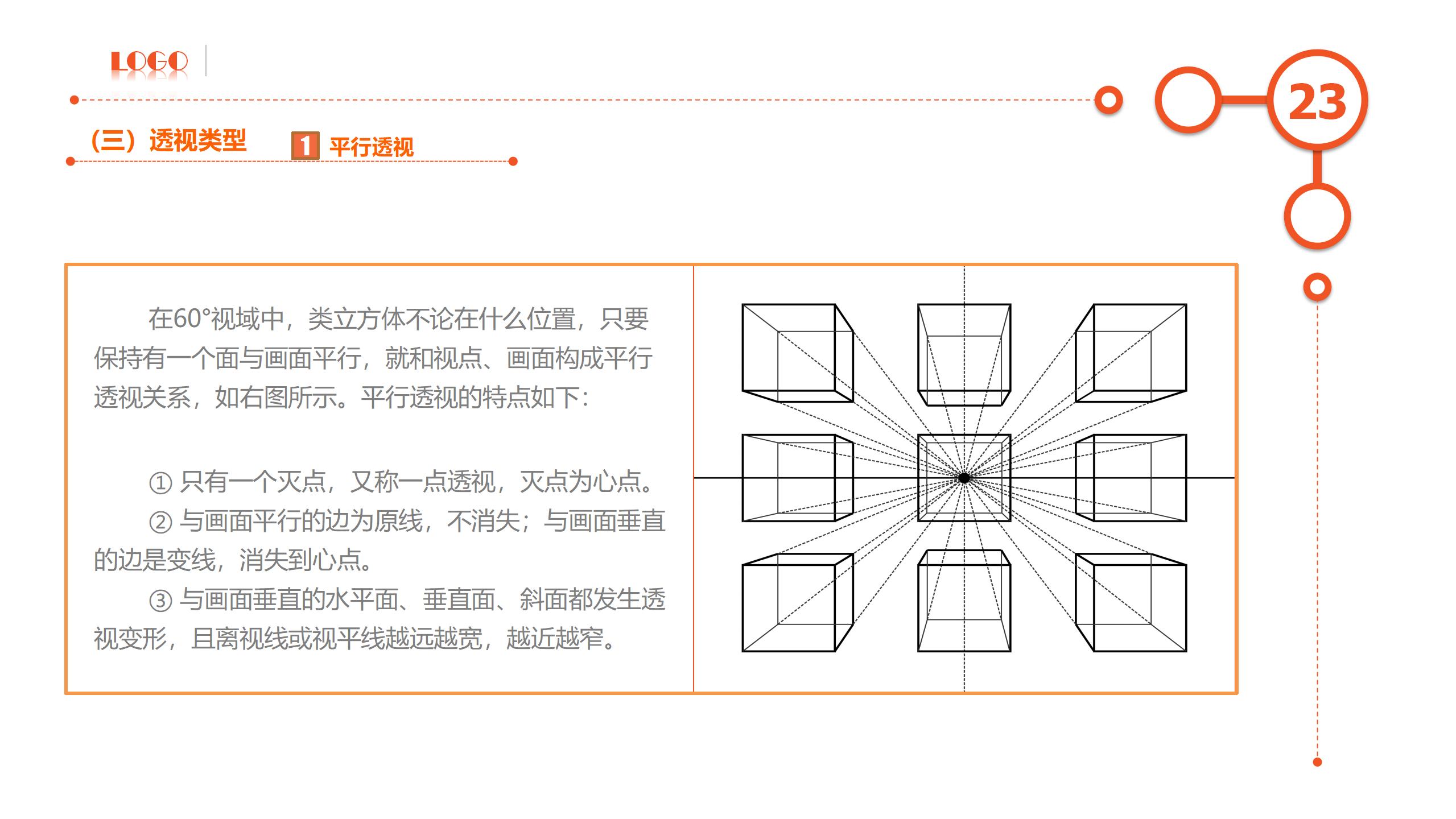 LOGO

23

（三）透视类型

1 平行透视

在60°视域中，类立方体不论在什么位置，只要保持有一个面与画面平行，就和视点、画面构成平行透视关系，如右图所示。平行透视的特点如下：

① 只有一个灭点，又称一点透视，灭点为心点。

② 与画面平行的边为原线，不消失；与画面垂直的边是变线，消失到心点。

③ 与画面垂直的水平面、垂直面、斜面都发生透视变形，且离视线或视平线越远越宽，越近越窄。