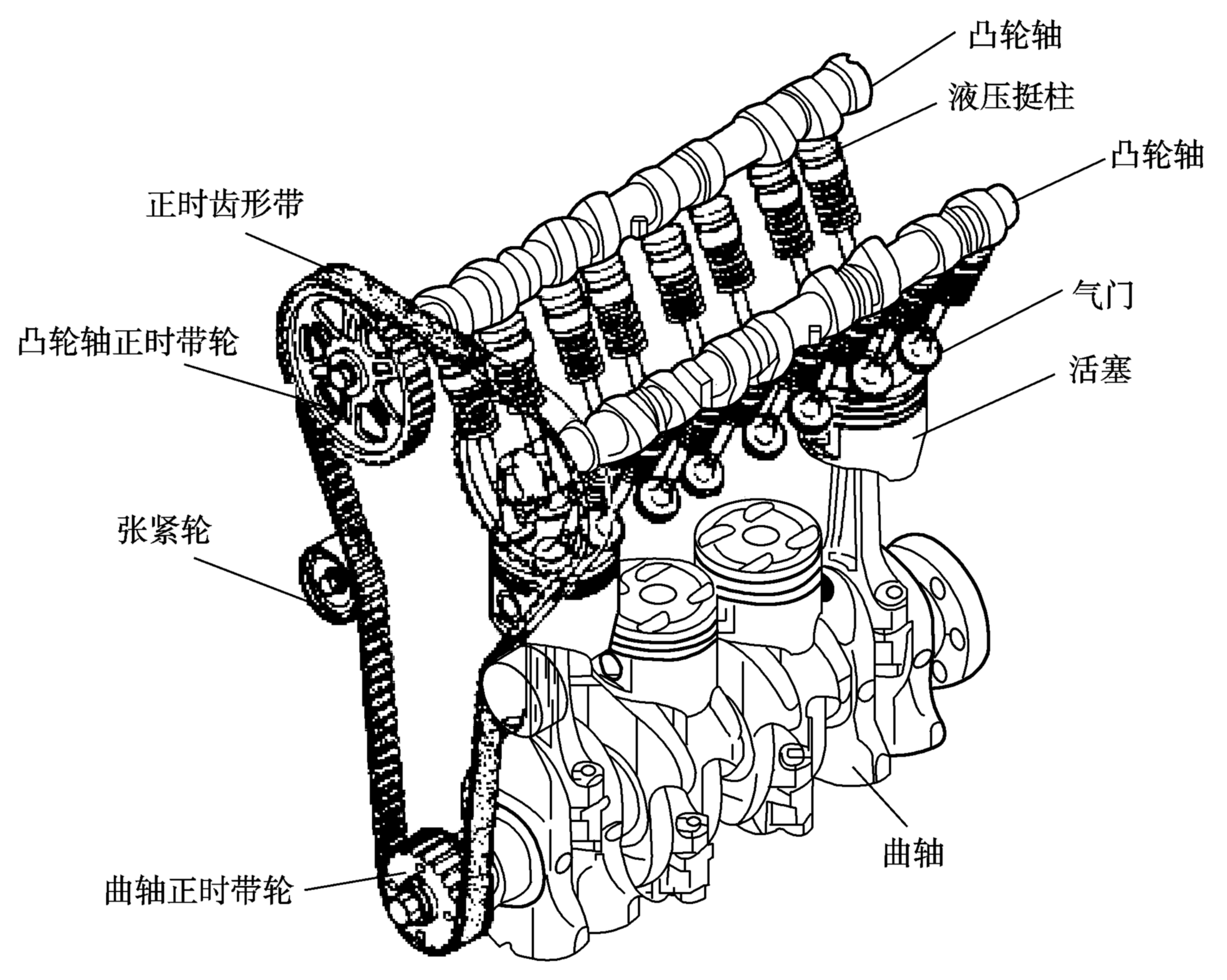 凸轮轴
液压挺柱
凸轮轴
正时齿形带
气门
凸轮轴正时带轮
活塞
张紧轮
曲轴
曲轴正时带轮