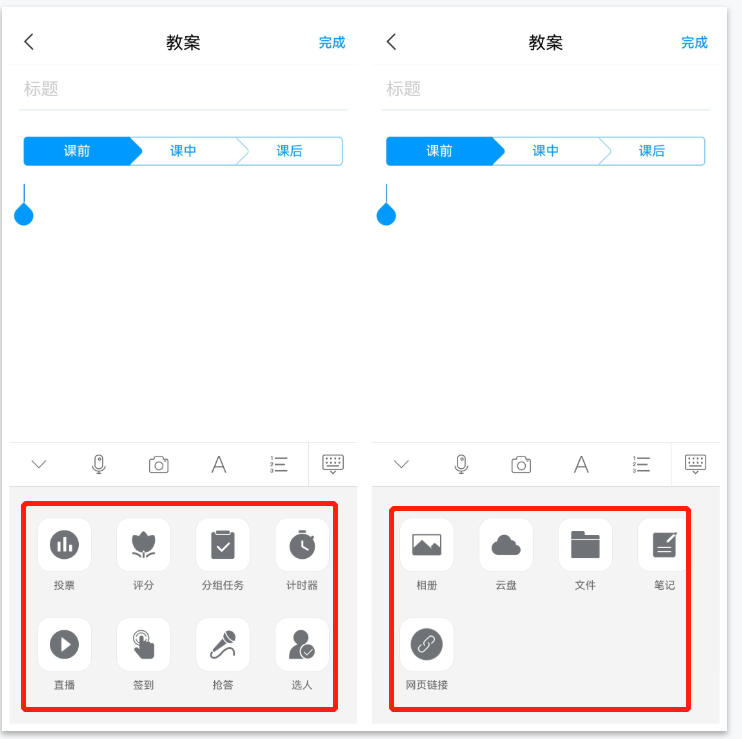 教案 完成

标题

课前 课中 课后

投票 评分 分组任务 计时器

直播 签到 抢答 选人

教案 完成

标题

课前 课中 课后

相册 云盘 文件 笔记

网页链接