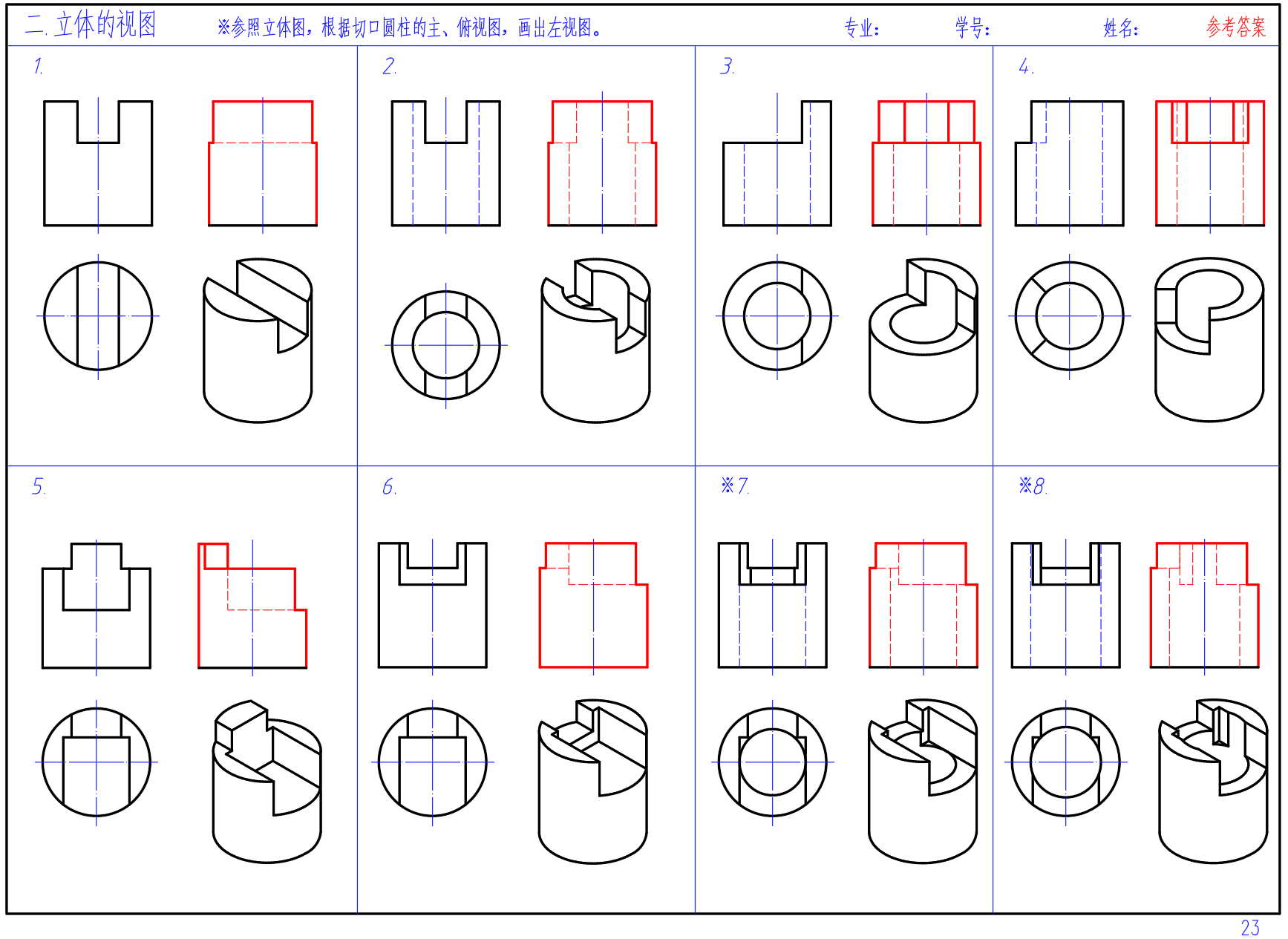 二. 立体的视图　※参照立体图，根据切口圆柱的主、俯视图，画出左视图。　专业：　学号：　姓名：　参考答案

1.

2.

3.

4.

5.

6.

※7.

※8.

23