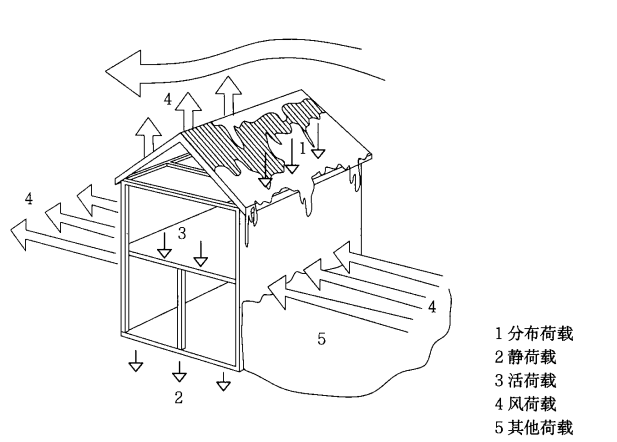 4
1
4
3
4
5
2

1 分布荷载
2 静荷载
3 活荷载
4 风荷载
5 其他荷载