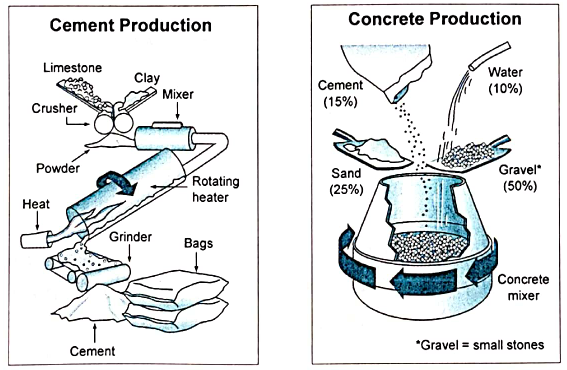 Cement Production

Limestone
Clay
Crusher
Mixer
Powder
Rotating heater
Heat
Grinder
Bags
Cement

Concrete Production

Cement (15%)
Water (10%)
Sand (25%)
Gravel* (50%)
Concrete mixer

*Gravel = small stones