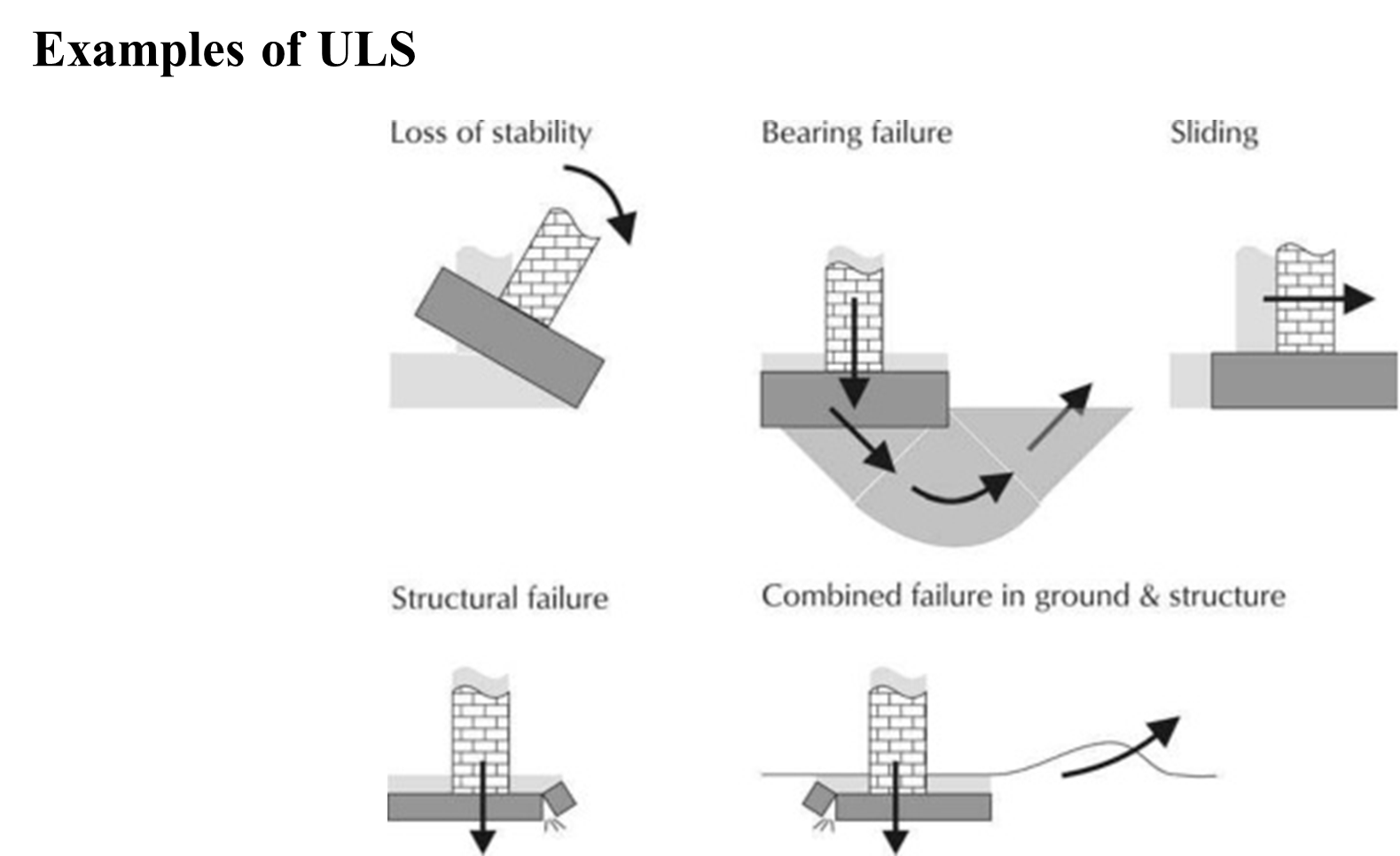 Examples of ULS

Loss of stability

Bearing failure

Sliding

Structural failure

Combined failure in ground & structure