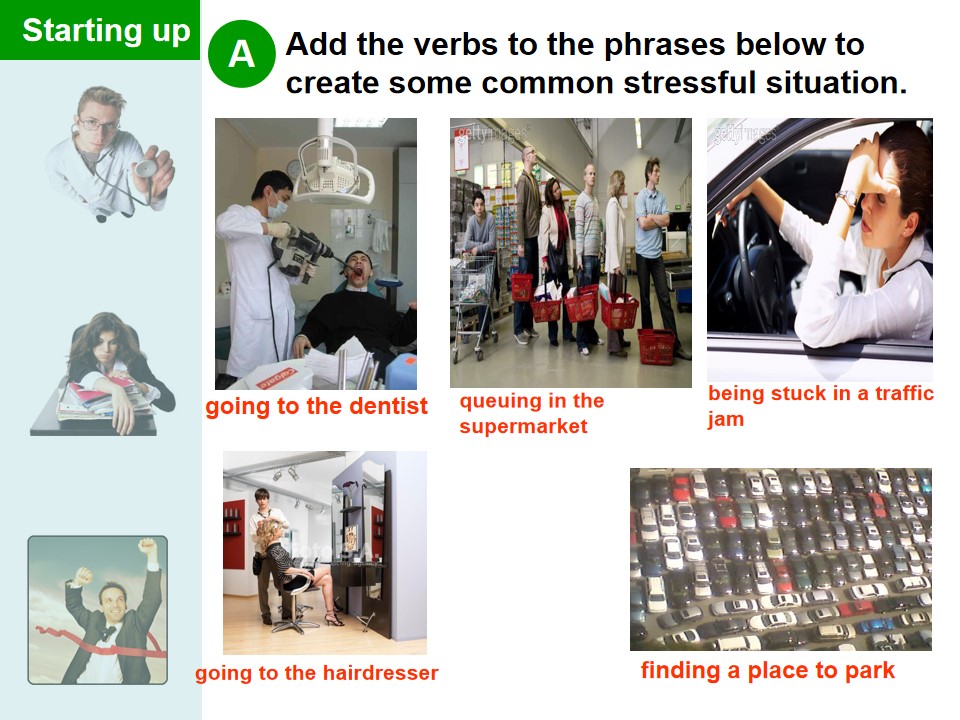 Starting up

A Add the verbs to the phrases below to create some common stressful situation.

gettyimages

gettyimages

going to the dentist

queuing in the supermarket

being stuck in a traffic jam

going to the hairdresser

finding a place to park