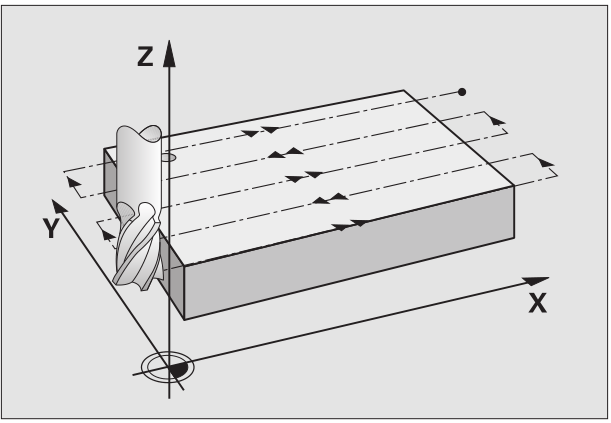 Z
Y
X