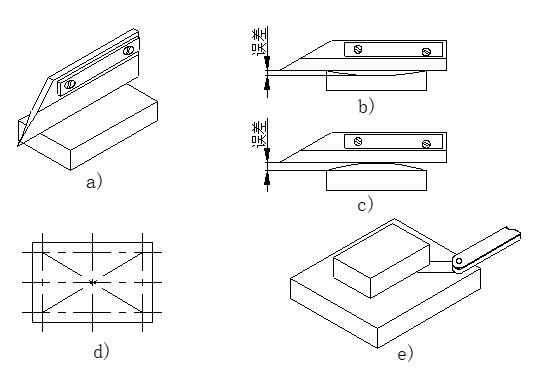 a)

误差

b)

误差

c)

d)

e)