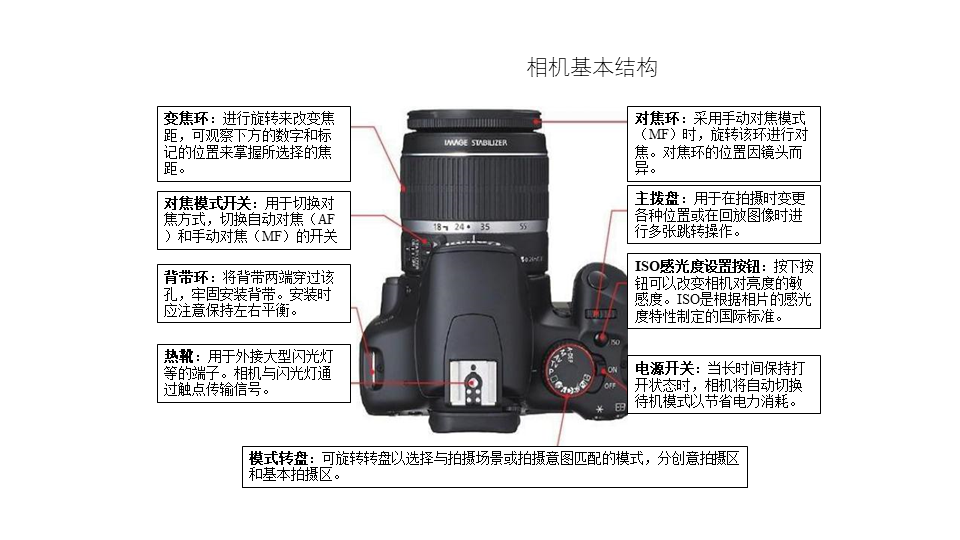 相机基本结构

变焦环：进行旋转来改变焦距，可观察下方的数字和标记的位置来掌握所选择的焦距。

对焦模式开关：用于切换对焦方式，切换自动对焦（AF）和手动对焦（MF）的开关

背带环：将背带两端穿过该孔，牢固安装背带。安装时应注意保持左右平衡。

热靴：用于外接大型闪光灯等的端子。相机与闪光灯通过触点传输信号。

对焦环：采用手动对焦模式（MF）时，旋转该环进行对焦。对焦环的位置因镜头而异。

主拨盘：用于在拍摄时变更各种位置或在回放图像时进行多张跳转操作。

ISO感光度设置按钮：按下按钮可以改变相机对亮度的敏感度。ISO是根据相片的感光度特性制定的国际标准。

电源开关：当长时间保持打开状态时，相机将自动切换待机模式以节省电力消耗。

模式转盘：可旋转转盘以选择与拍摄场景或拍摄意图匹配的模式，分创意拍摄区和基本拍摄区。

IMAGE STABILIZER
18 24 35 55
ISO
ON
OFF