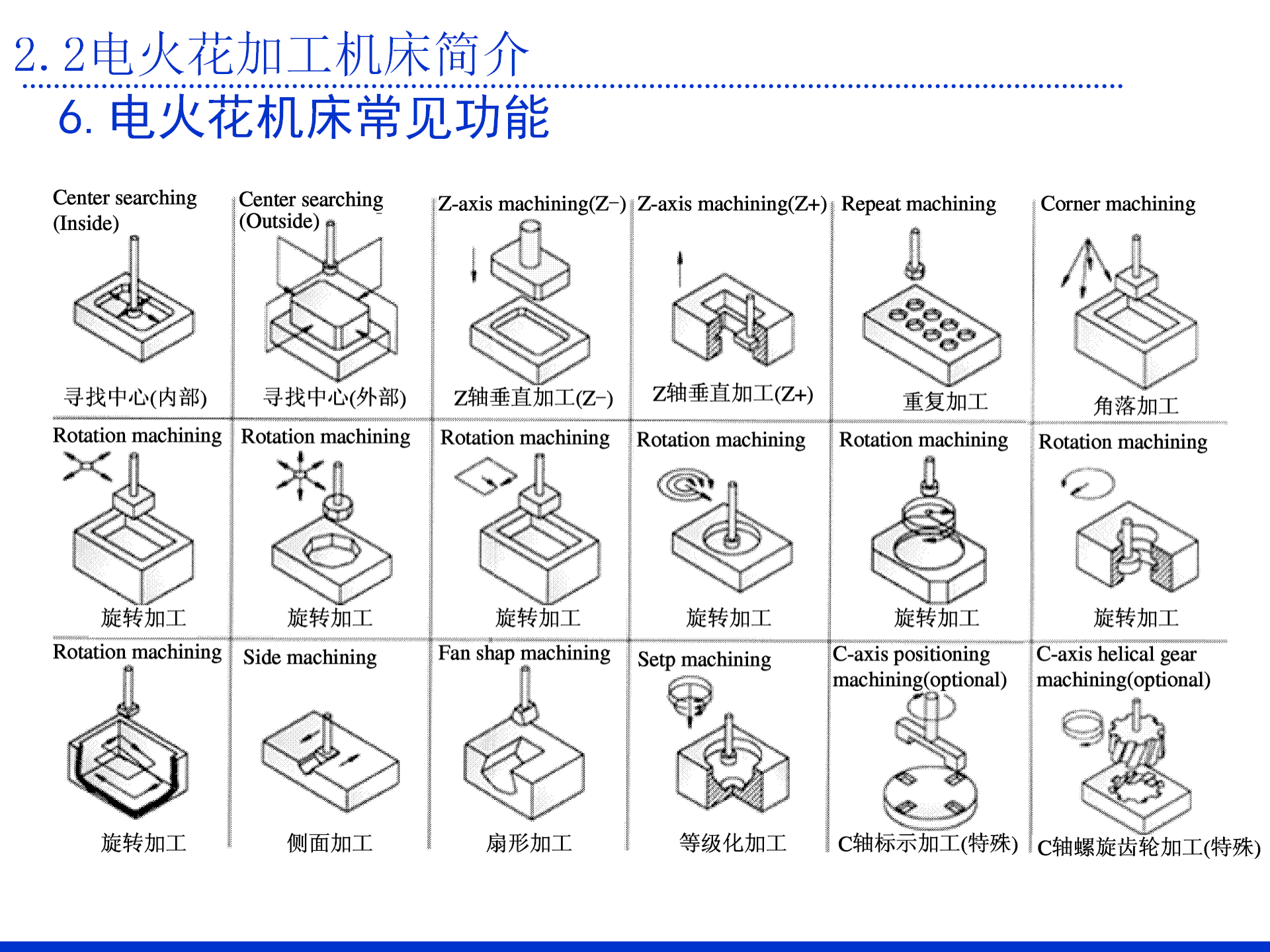 2.2电火花加工机床简介

6. 电火花机床常见功能

| Center searching (Inside) 寻找中心(内部) | Center searching (Outside) 寻找中心(外部) | Z-axis machining(Z−) Z轴垂直加工(Z−) | Z-axis machining(Z+) Z轴垂直加工(Z+) | Repeat machining 重复加工 | Corner machining 角落加工 |
|---|---|---|---|---|---|
| Rotation machining 旋转加工 | Rotation machining 旋转加工 | Rotation machining 旋转加工 | Rotation machining 旋转加工 | Rotation machining 旋转加工 | Rotation machining 旋转加工 |
| Rotation machining 旋转加工 | Side machining 侧面加工 | Fan shap machining 扇形加工 | Setp machining 等级化加工 | C-axis positioning machining(optional) C轴标示加工(特殊) | C-axis helical gear machining(optional) C轴螺旋齿轮加工(特殊) |