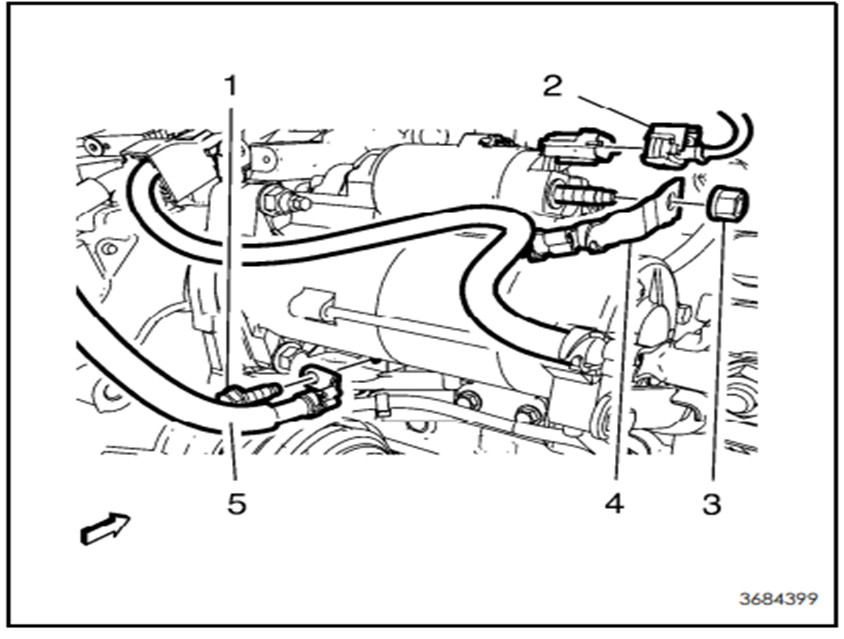 1
2
5
4
3
3684399