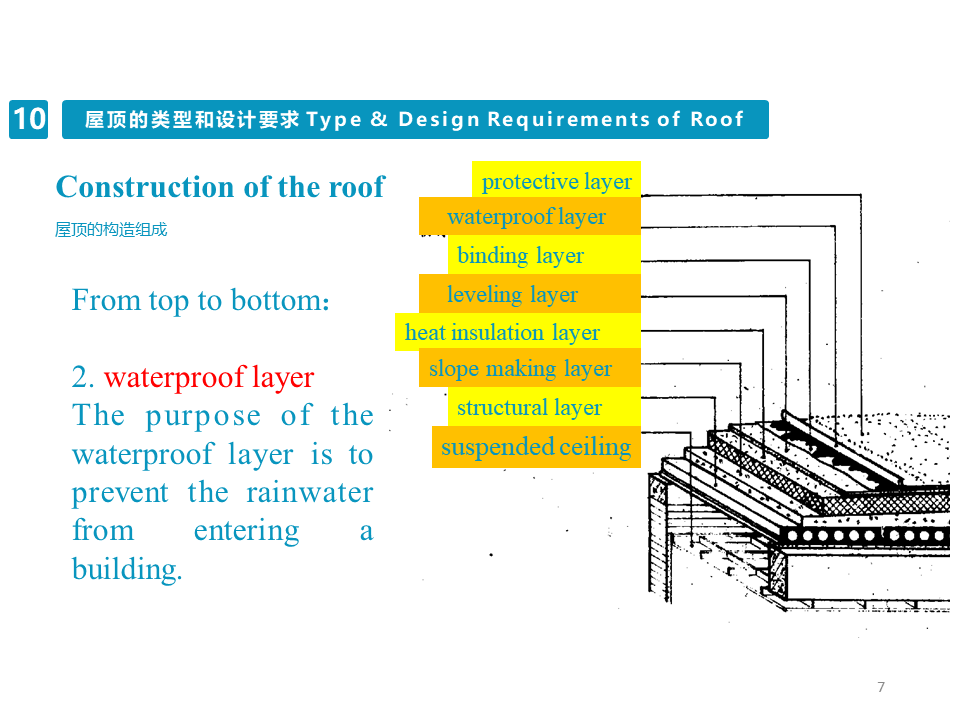 10

屋顶的类型和设计要求 Type & Design Requirements of Roof

Construction of the roof

屋顶的构造组成

From top to bottom:

2. waterproof layer
The purpose of the waterproof layer is to prevent the rainwater from entering a building.

protective layer
waterproof layer
binding layer
leveling layer
heat insulation layer
slope making layer
structural layer
suspended ceiling

7