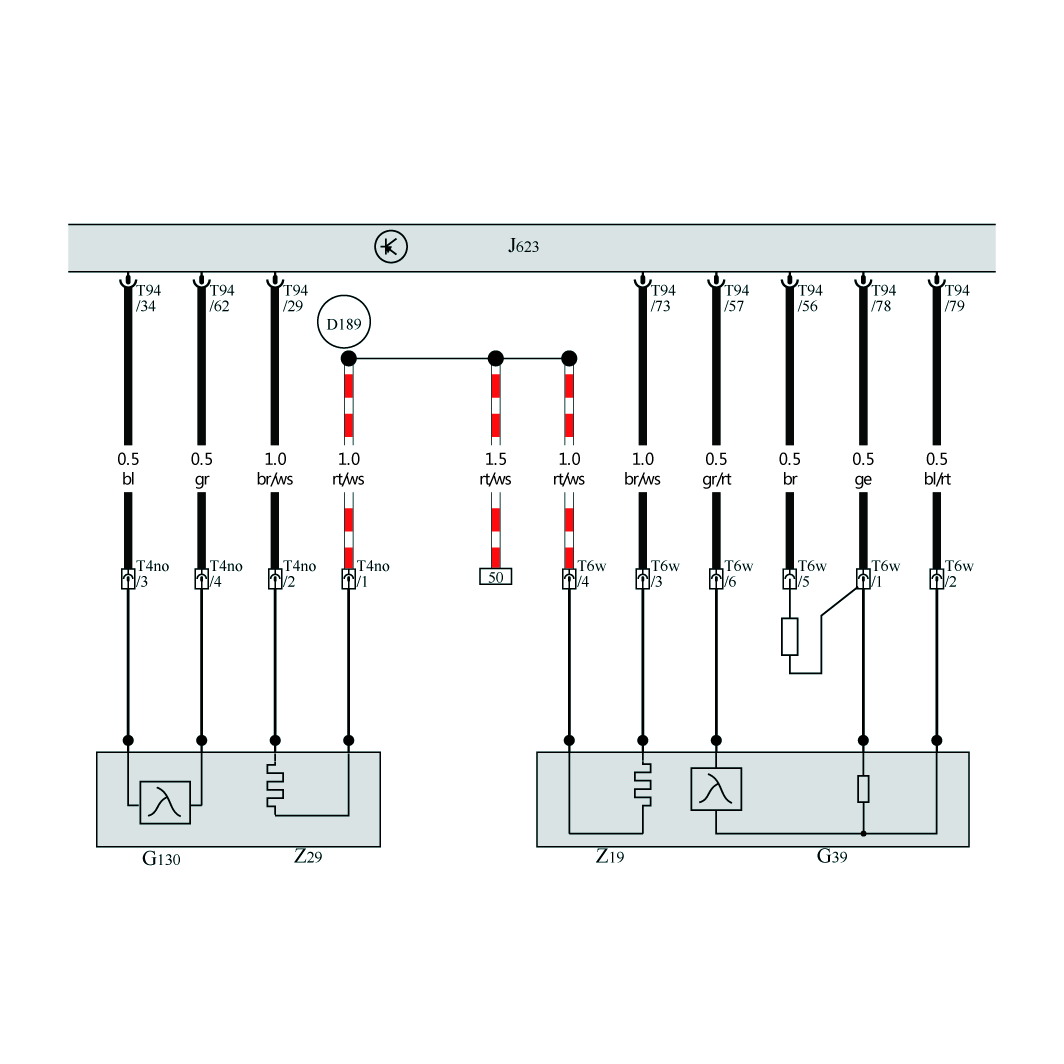 J623

T94
/34

T94
/62

T94
/29

D189

T94
/73

T94
/57

T94
/56

T94
/78

T94
/79

0.5
bl

0.5
gr

1.0
br/ws

1.0
rt/ws

1.5
rt/ws

1.0
rt/ws

1.0
br/ws

0.5
gr/rt

0.5
br

0.5
ge

0.5
bl/rt

T4no
/3

T4no
/4

T4no
/2

T4no
/1

50

T6w
/4

T6w
/3

T6w
/6

T6w
/5

T6w
/1

T6w
/2

G130

Z29

Z19

G39