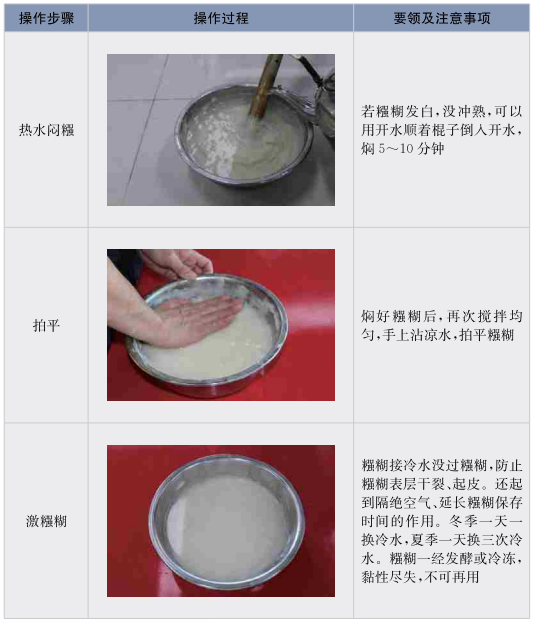 | 操作步骤 | 操作过程 | 要领及注意事项 |
|---|---|---|
| 热水闷糨 |  | 若糨糊发白,没冲熟,可以用开水顺着棍子倒入开水,焖 5～10 分钟 |
| 拍平 |  | 焖好糨糊后,再次搅拌均匀,手上沾凉水,拍平糨糊 |
| 激糨糊 |  | 糨糊接冷水没过糨糊,防止糨糊表层干裂、起皮。还起到隔绝空气、延长糨糊保存时间的作用。冬季一天一换冷水,夏季一天换三次冷水。糨糊一经发酵或冷冻,黏性尽失,不可再用 |