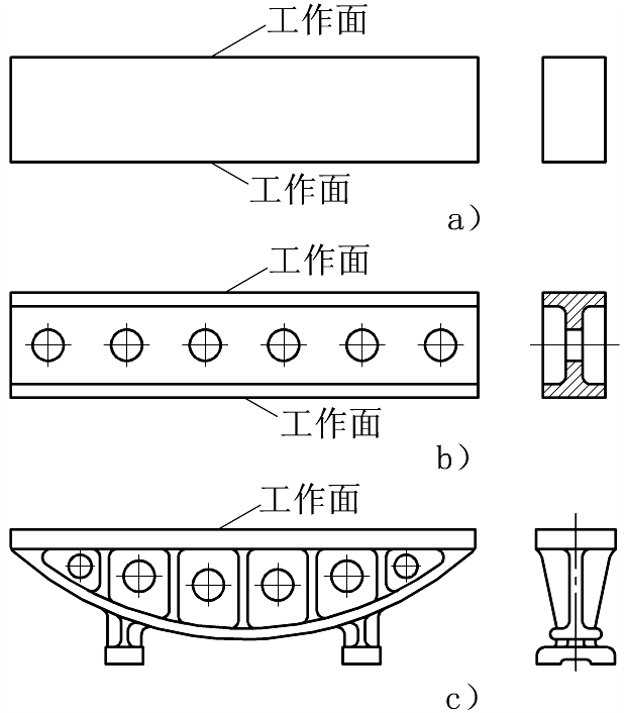 工作面

工作面

a）

工作面

工作面

b）

工作面

c）