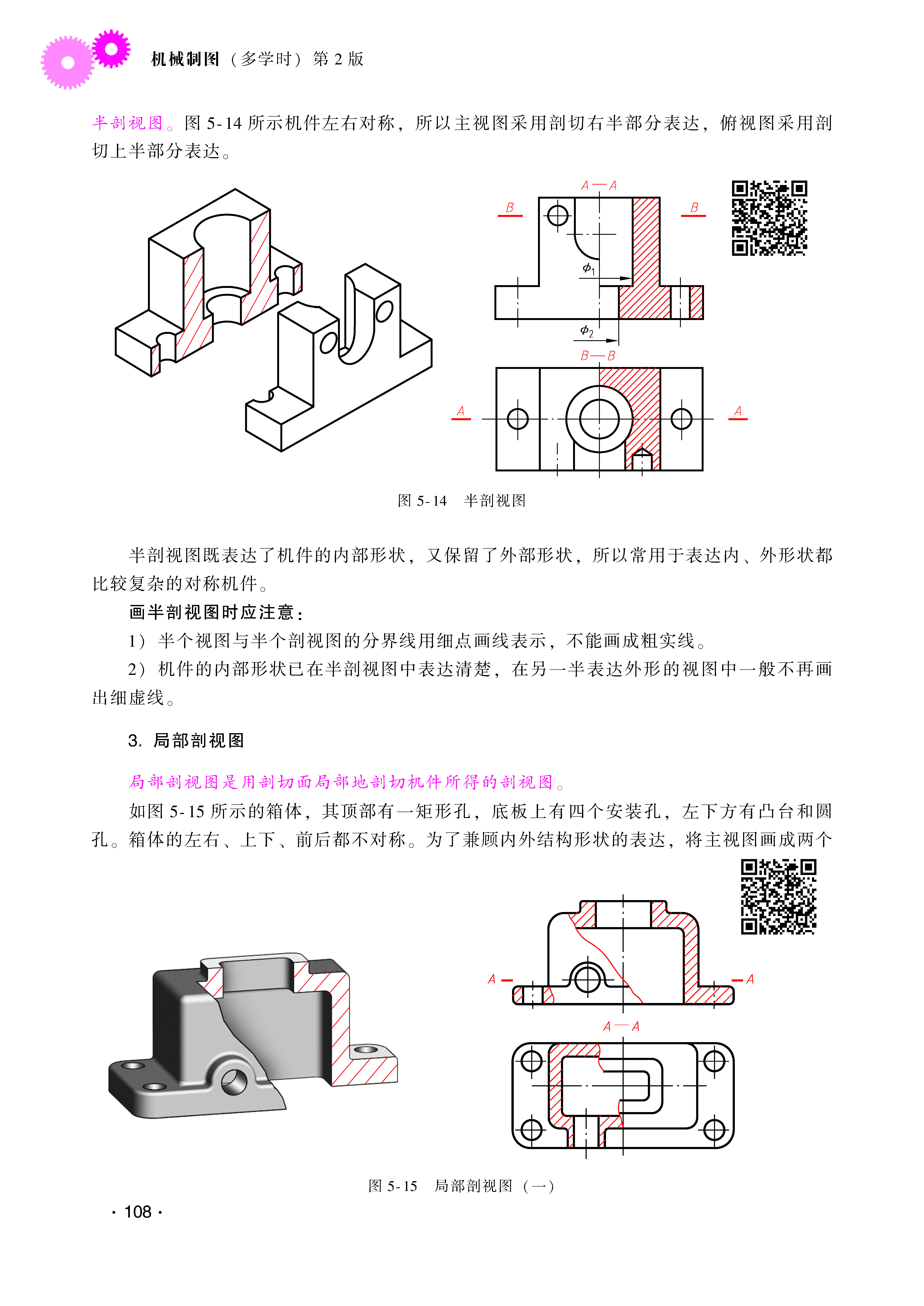 机械制图（多学时）第 2 版

半剖视图。图 5-14 所示机件左右对称，所以主视图采用剖切右半部分表达，俯视图采用剖切上半部分表达。

A—A

B

B

$\phi_1$

$\phi_2$

B—B

A

A

图 5-14　半剖视图

半剖视图既表达了机件的内部形状，又保留了外部形状，所以常用于表达内、外形状都比较复杂的对称机件。

画半剖视图时应注意：

1）半个视图与半个剖视图的分界线用细点画线表示，不能画成粗实线。

2）机件的内部形状已在半剖视图中表达清楚，在另一半表达外形的视图中一般不再画出细虚线。

3. 局部剖视图

局部剖视图是用剖切面局部地剖切机件所得的剖视图。

如图 5-15 所示的箱体，其顶部有一矩形孔，底板上有四个安装孔，左下方有凸台和圆孔。箱体的左右、上下、前后都不对称。为了兼顾内外结构形状的表达，将主视图画成两个

A

A

A—A

图 5-15　局部剖视图（一）

· 108 ·