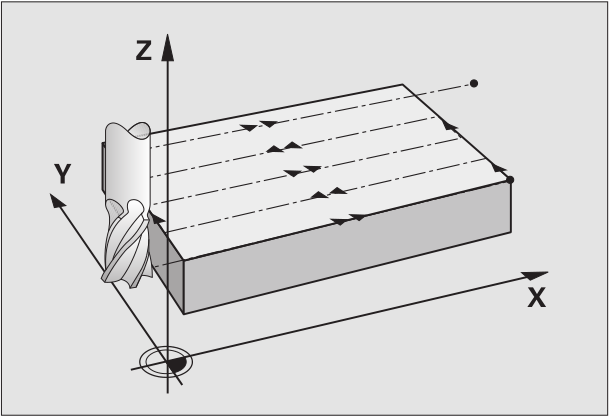 Z
Y
X