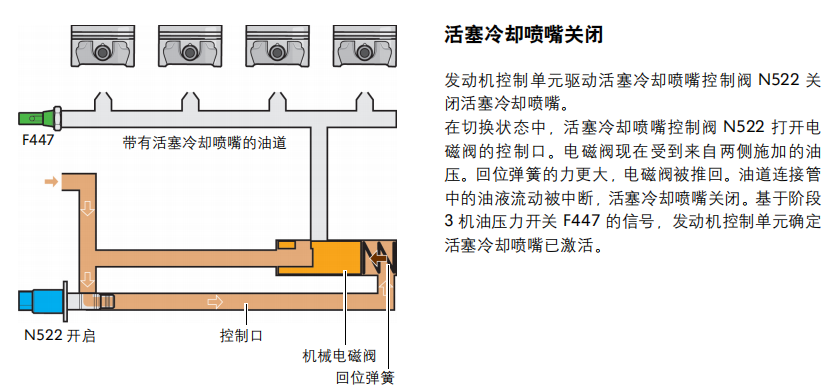 F447

带有活塞冷却喷嘴的油道

N522 开启

控制口

机械电磁阀

回位弹簧

活塞冷却喷嘴关闭

发动机控制单元驱动活塞冷却喷嘴控制阀 N522 关闭活塞冷却喷嘴。

在切换状态中，活塞冷却喷嘴控制阀 N522 打开电磁阀的控制口。电磁阀现在受到来自两侧施加的油压。回位弹簧的力更大，电磁阀被推回。油道连接管中的油液流动被中断，活塞冷却喷嘴关闭。基于阶段 3 机油压力开关 F447 的信号，发动机控制单元确定活塞冷却喷嘴已激活。