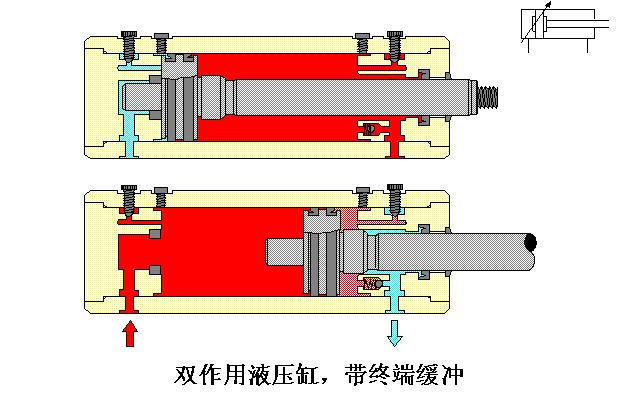 双作用液压缸，带终端缓冲