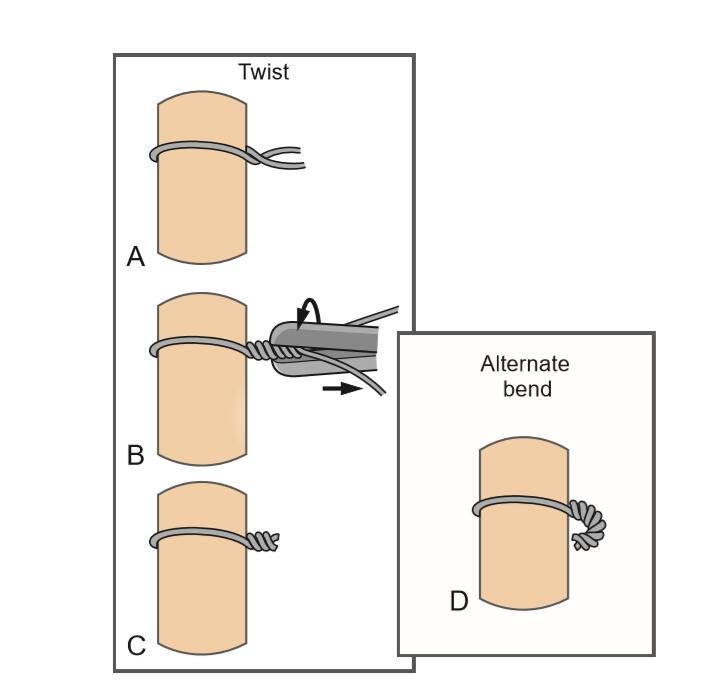 Twist

A

B

C

Alternate bend

D