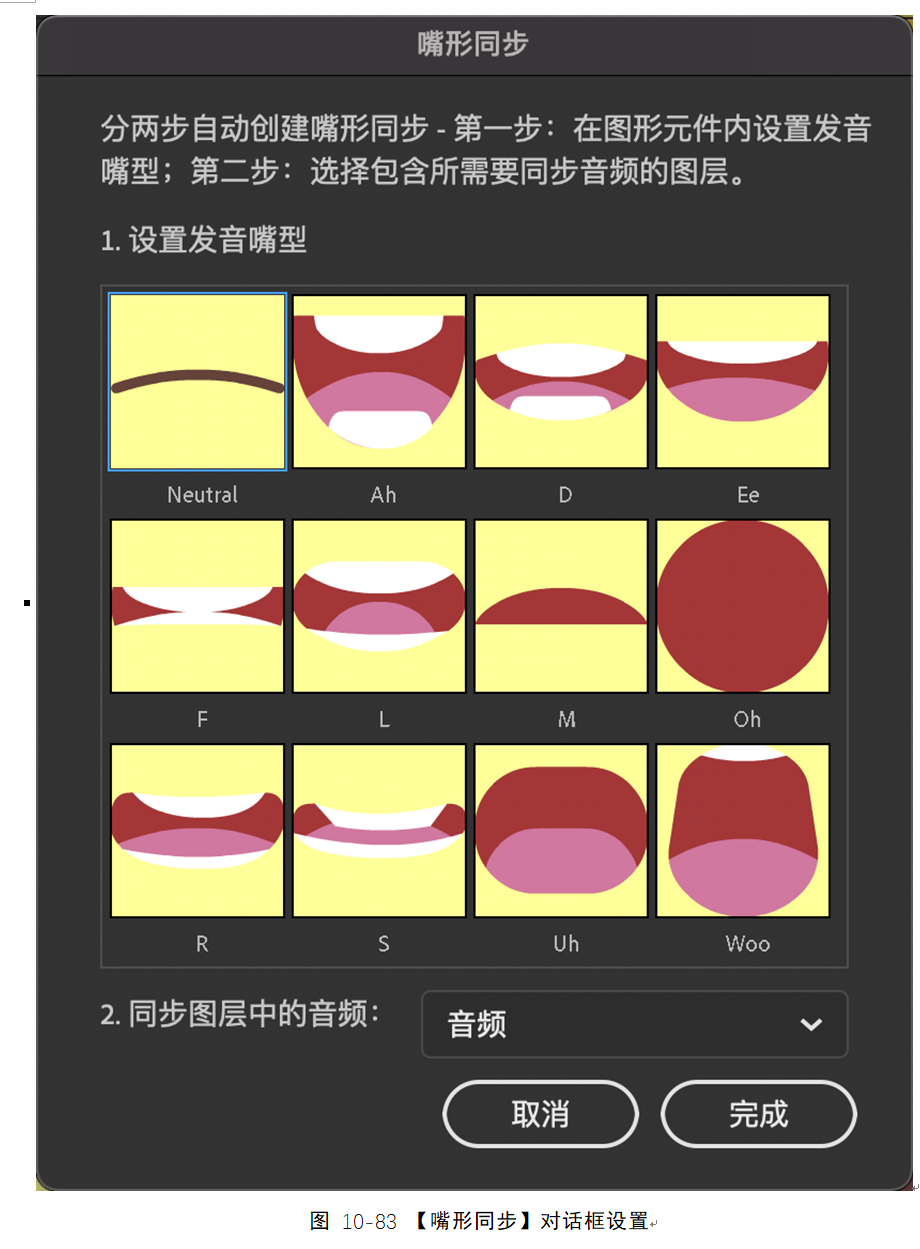 嘴形同步

分两步自动创建嘴形同步 - 第一步：在图形元件内设置发音嘴型；第二步：选择包含所需要同步音频的图层。

1. 设置发音嘴型

Neutral
Ah
D
Ee
F
L
M
Oh
R
S
Uh
Woo

2. 同步图层中的音频：
音频

取消
完成

图 10-83 【嘴形同步】对话框设置