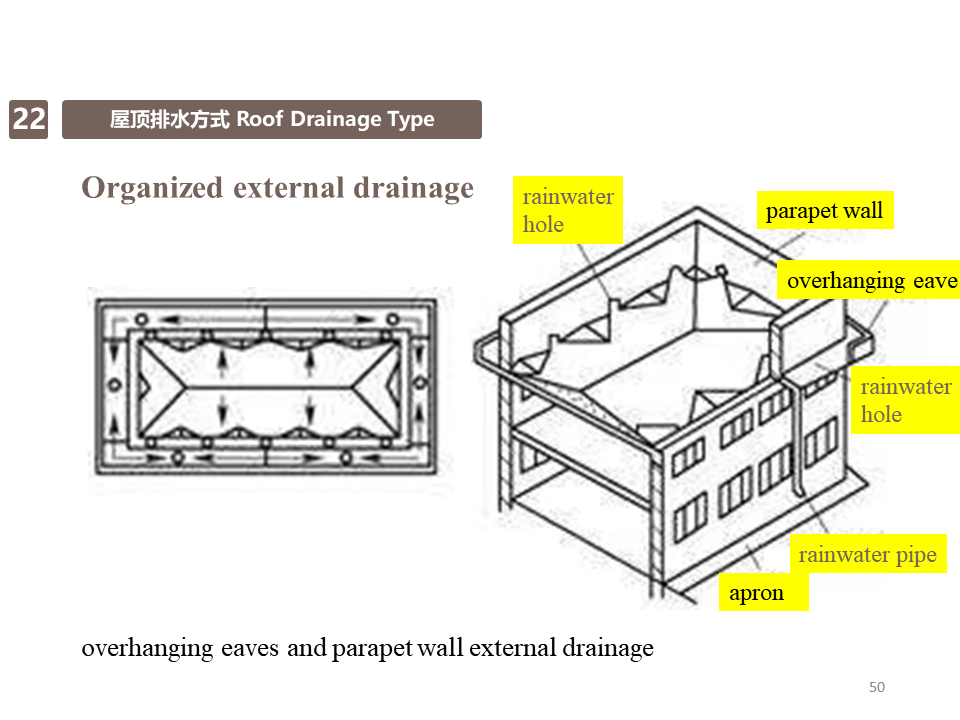 22

屋顶排水方式 Roof Drainage Type

Organized external drainage

rainwater hole

parapet wall

overhanging eave

rainwater hole

rainwater pipe

apron

overhanging eaves and parapet wall external drainage

50