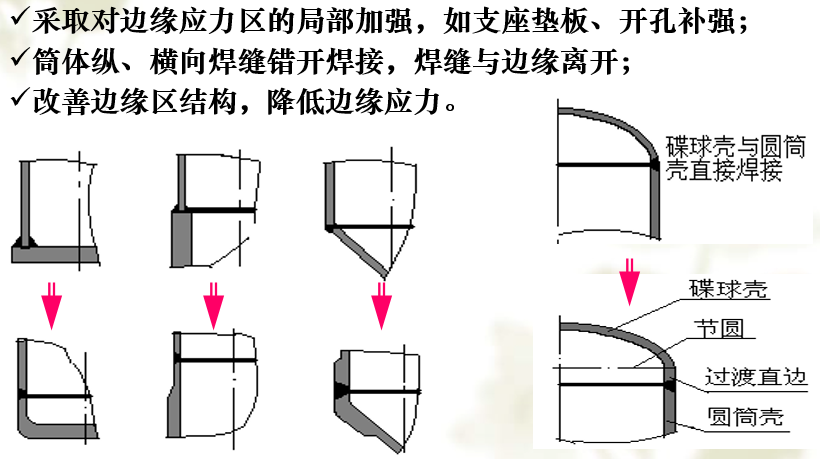 ✓采取对边缘应力区的局部加强，如支座垫板、开孔补强；
✓筒体纵、横向焊缝错开焊接，焊缝与边缘离开；
✓改善边缘区结构，降低边缘应力。

碟球壳与圆筒壳直接焊接

碟球壳
节圆
过渡直边
圆筒壳