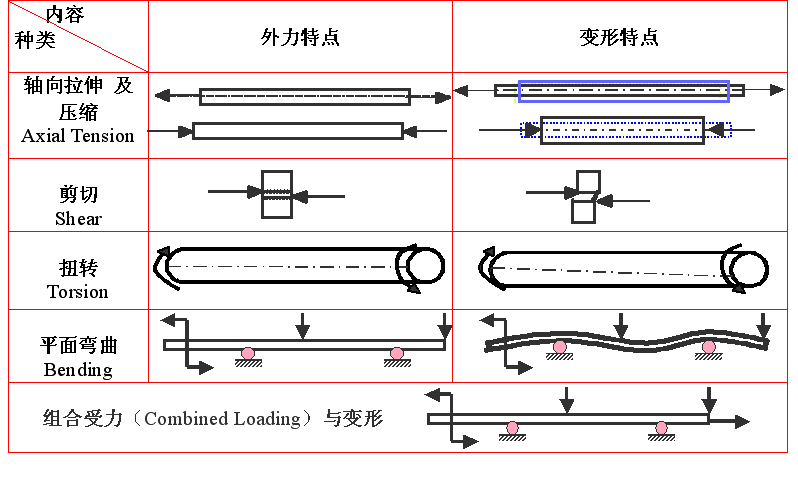 | 内容 种类 | 外力特点 | 变形特点 |
|---|---|---|
| 轴向拉伸 及 压缩 Axial Tension | | |
| 剪切 Shear | | |
| 扭转 Torsion | | |
| 平面弯曲 Bending | | |
| 组合受力（Combined Loading）与变形 | | |