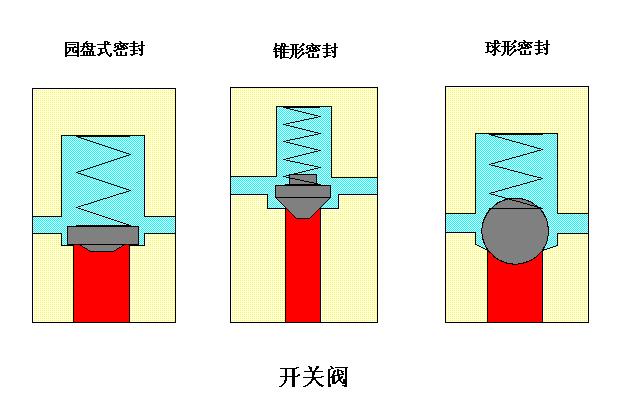 园盘式密封

锥形密封

球形密封

开关阀